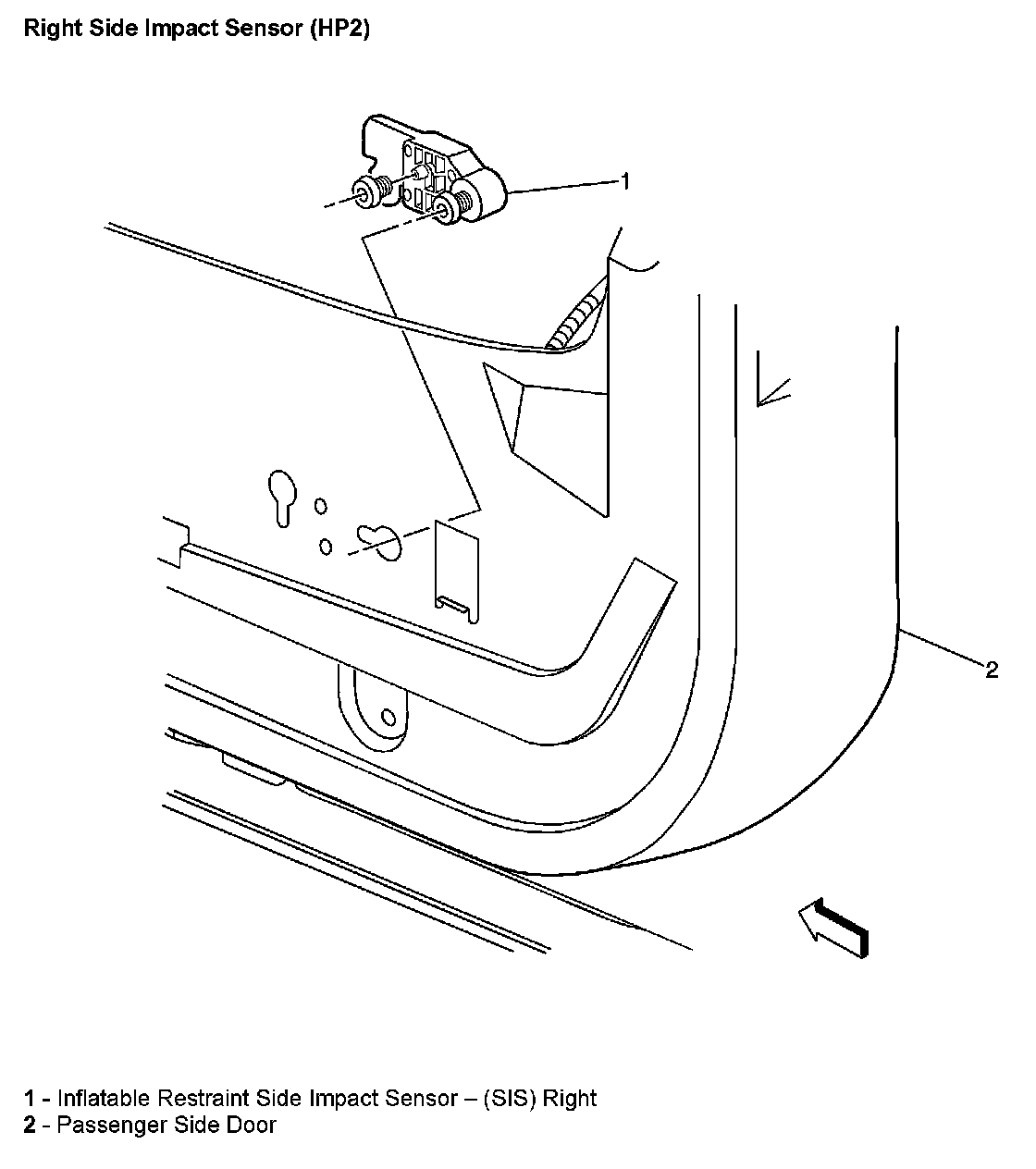 Right Side Impact Sensor (HP2)

1

2

1 - Inflatable Restraint Side Impact Sensor – (SIS) Right
2 - Passenger Side Door