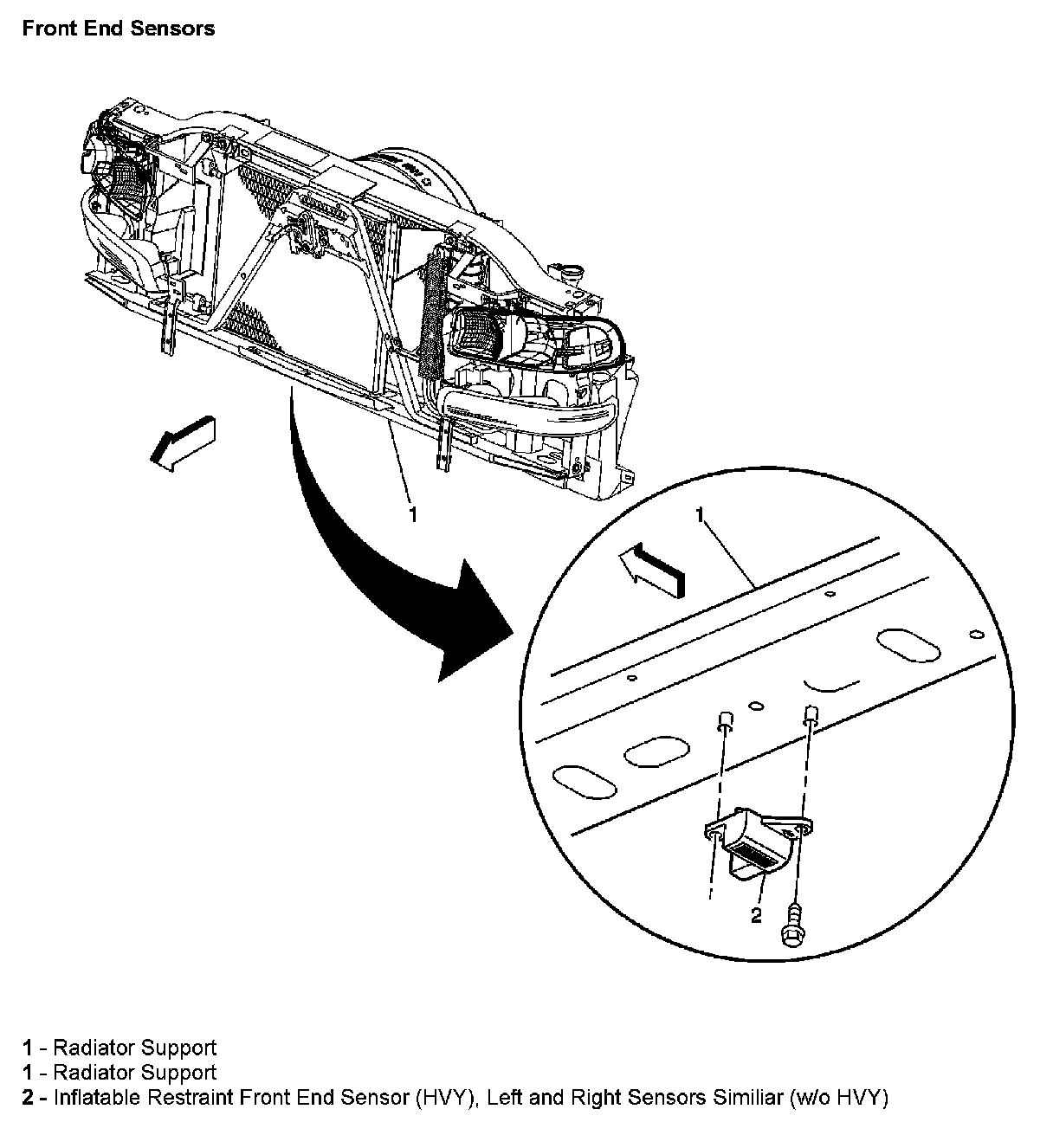 Front End Sensors

1

1

2

1 - Radiator Support
1 - Radiator Support
2 - Inflatable Restraint Front End Sensor (HVY), Left and Right Sensors Similiar (w/o HVY)