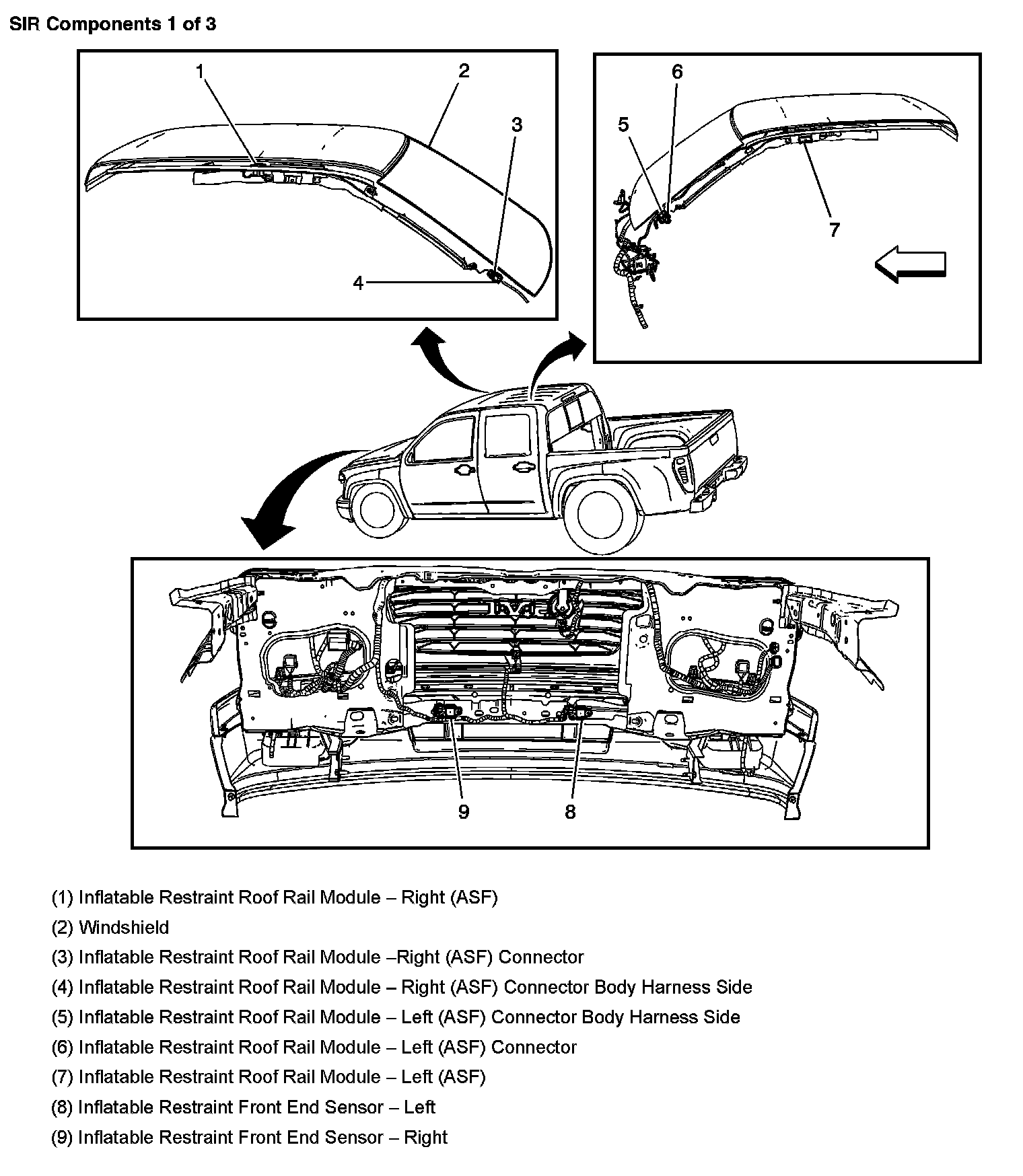 SIR Components 1 of 3

1
2
3
4

6
5
7

9
8

(1) Inflatable Restraint Roof Rail Module – Right (ASF)

(2) Windshield

(3) Inflatable Restraint Roof Rail Module –Right (ASF) Connector

(4) Inflatable Restraint Roof Rail Module – Right (ASF) Connector Body Harness Side

(5) Inflatable Restraint Roof Rail Module – Left (ASF) Connector Body Harness Side

(6) Inflatable Restraint Roof Rail Module – Left (ASF) Connector

(7) Inflatable Restraint Roof Rail Module – Left (ASF)

(8) Inflatable Restraint Front End Sensor – Left

(9) Inflatable Restraint Front End Sensor – Right