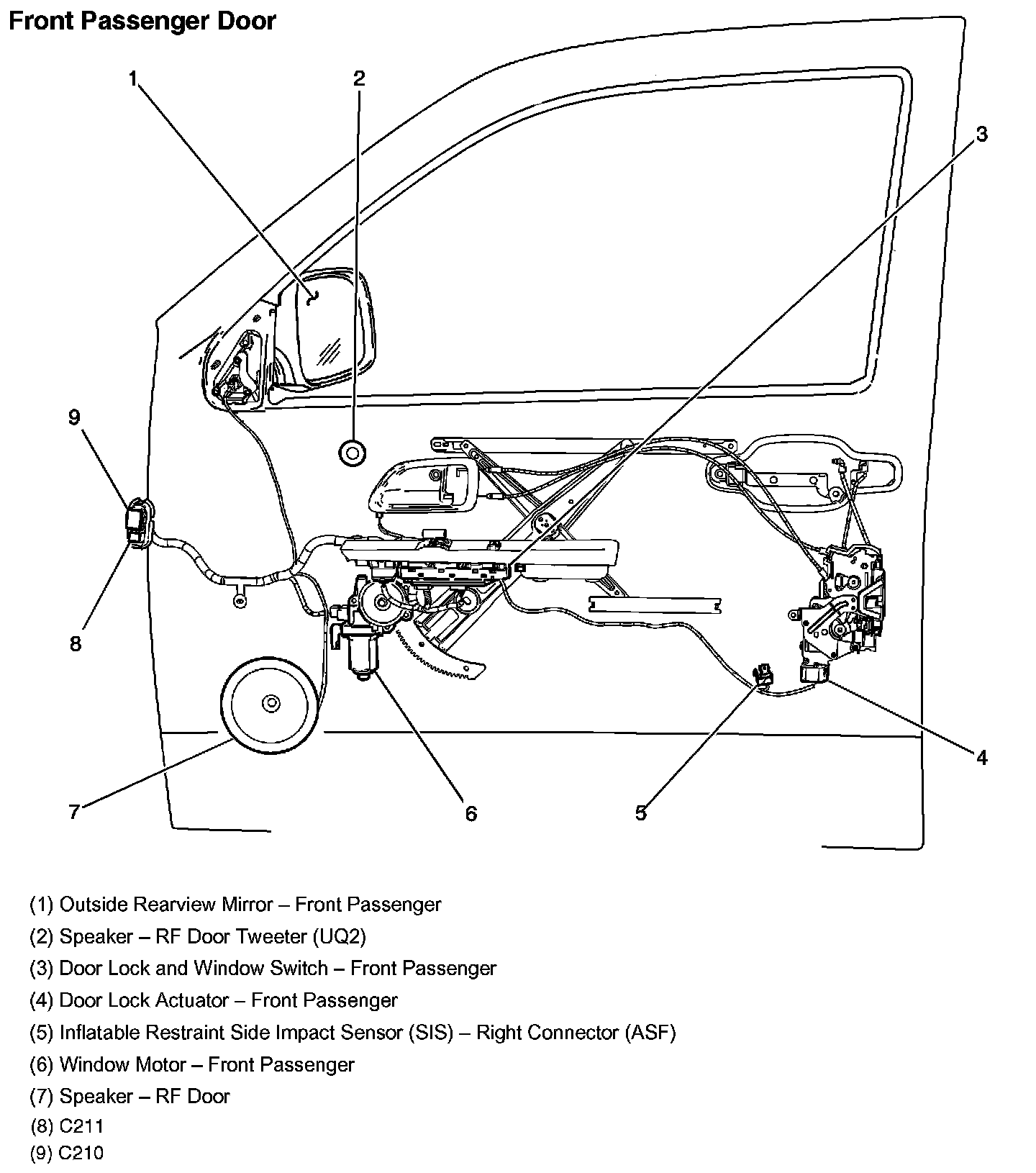 Front Passenger Door

1
2
3
9
8
7
6
5
4

(1) Outside Rearview Mirror – Front Passenger
(2) Speaker – RF Door Tweeter (UQ2)
(3) Door Lock and Window Switch – Front Passenger
(4) Door Lock Actuator – Front Passenger
(5) Inflatable Restraint Side Impact Sensor (SIS) – Right Connector (ASF)
(6) Window Motor – Front Passenger
(7) Speaker – RF Door
(8) C211
(9) C210