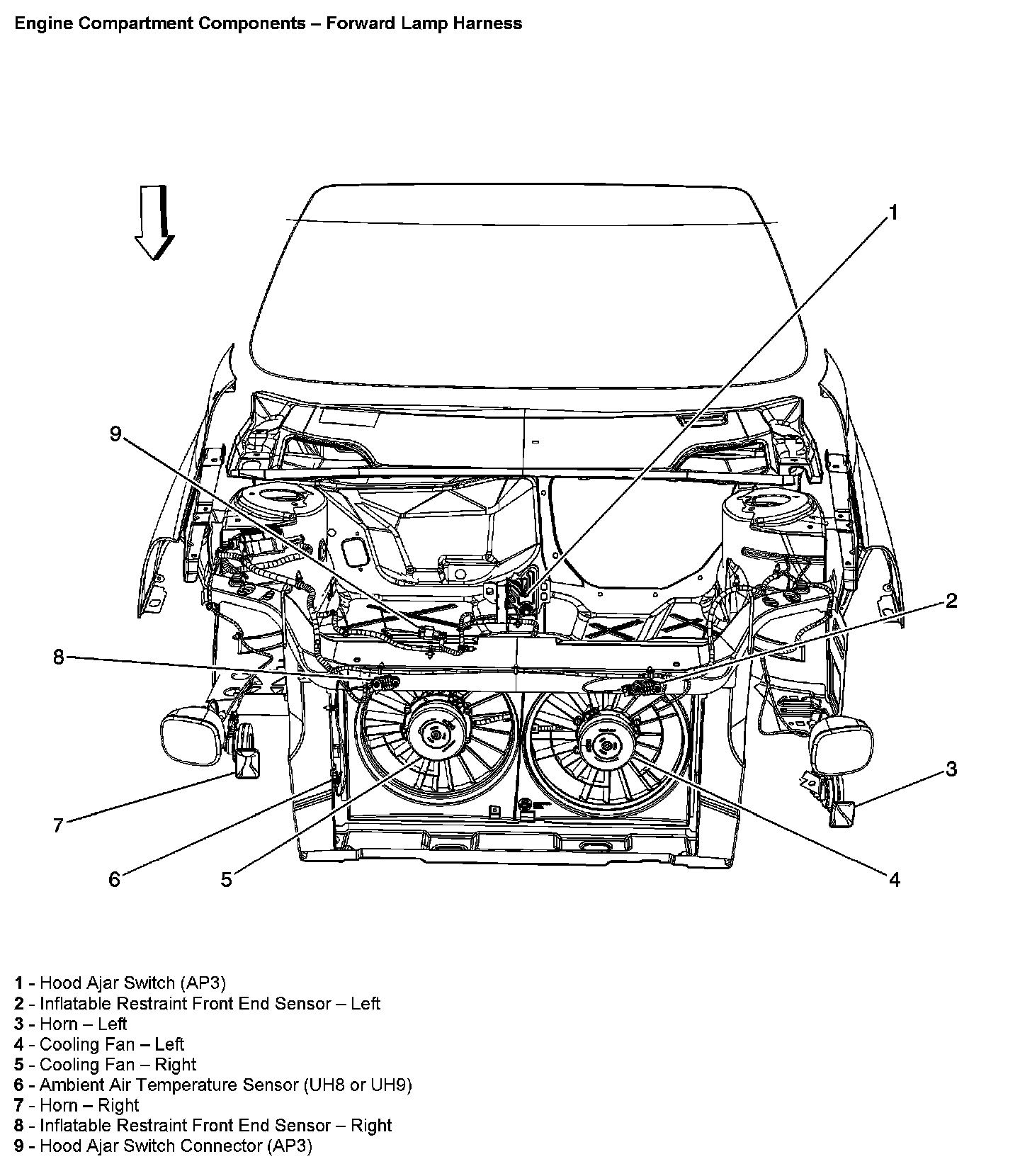 Engine Compartment Components – Forward Lamp Harness

1

9

2

8

3

7

6

5

4

1 - Hood Ajar Switch (AP3)
2 - Inflatable Restraint Front End Sensor – Left
3 - Horn – Left
4 - Cooling Fan – Left
5 - Cooling Fan – Right
6 - Ambient Air Temperature Sensor (UH8 or UH9)
7 - Horn – Right
8 - Inflatable Restraint Front End Sensor – Right
9 - Hood Ajar Switch Connector (AP3)