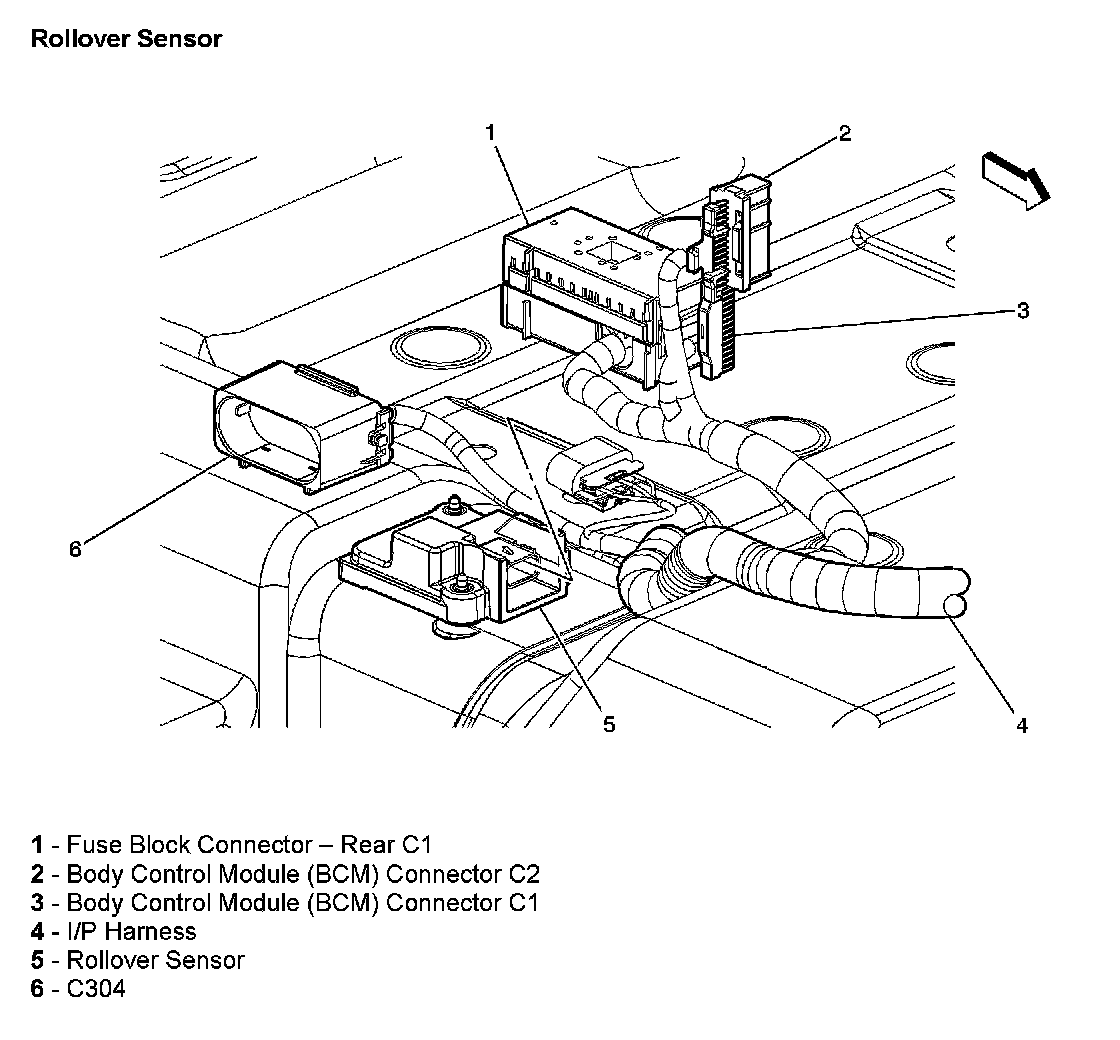 Rollover Sensor

1

2

3

6

5

4

1 - Fuse Block Connector – Rear C1
2 - Body Control Module (BCM) Connector C2
3 - Body Control Module (BCM) Connector C1
4 - I/P Harness
5 - Rollover Sensor
6 - C304