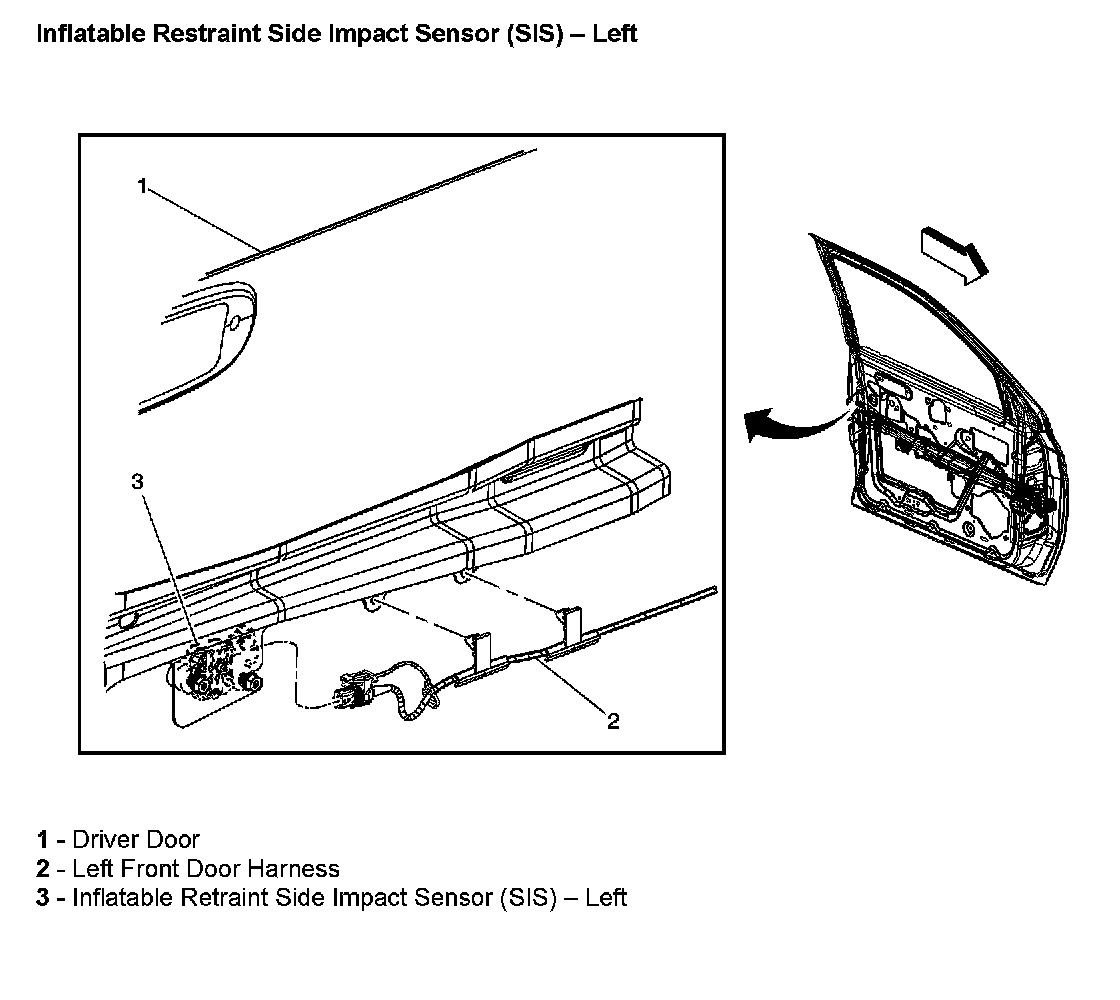 Inflatable Restraint Side Impact Sensor (SIS) – Left

1

3

2

1 - Driver Door
2 - Left Front Door Harness
3 - Inflatable Retraint Side Impact Sensor (SIS) – Left