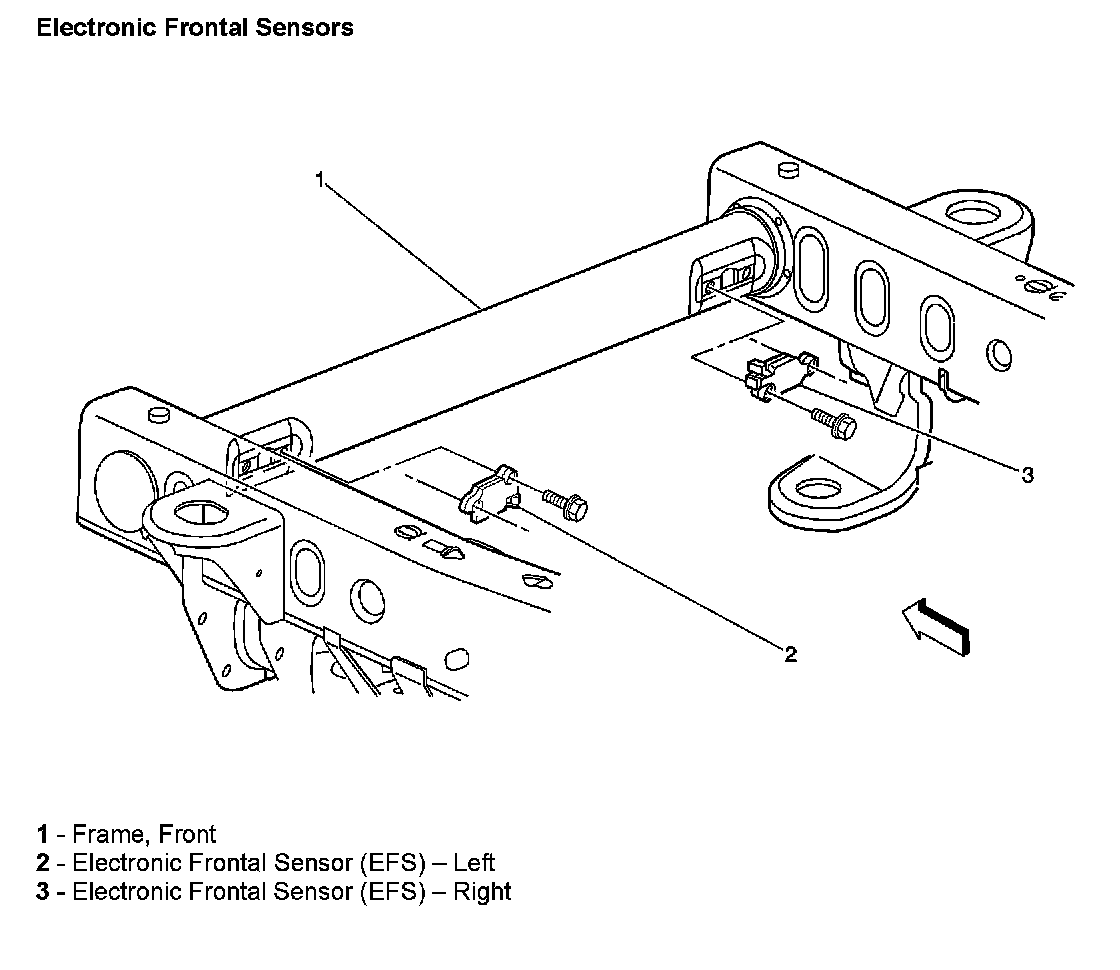 Electronic Frontal Sensors

1

3

2

1 - Frame, Front
2 - Electronic Frontal Sensor (EFS) – Left
3 - Electronic Frontal Sensor (EFS) – Right