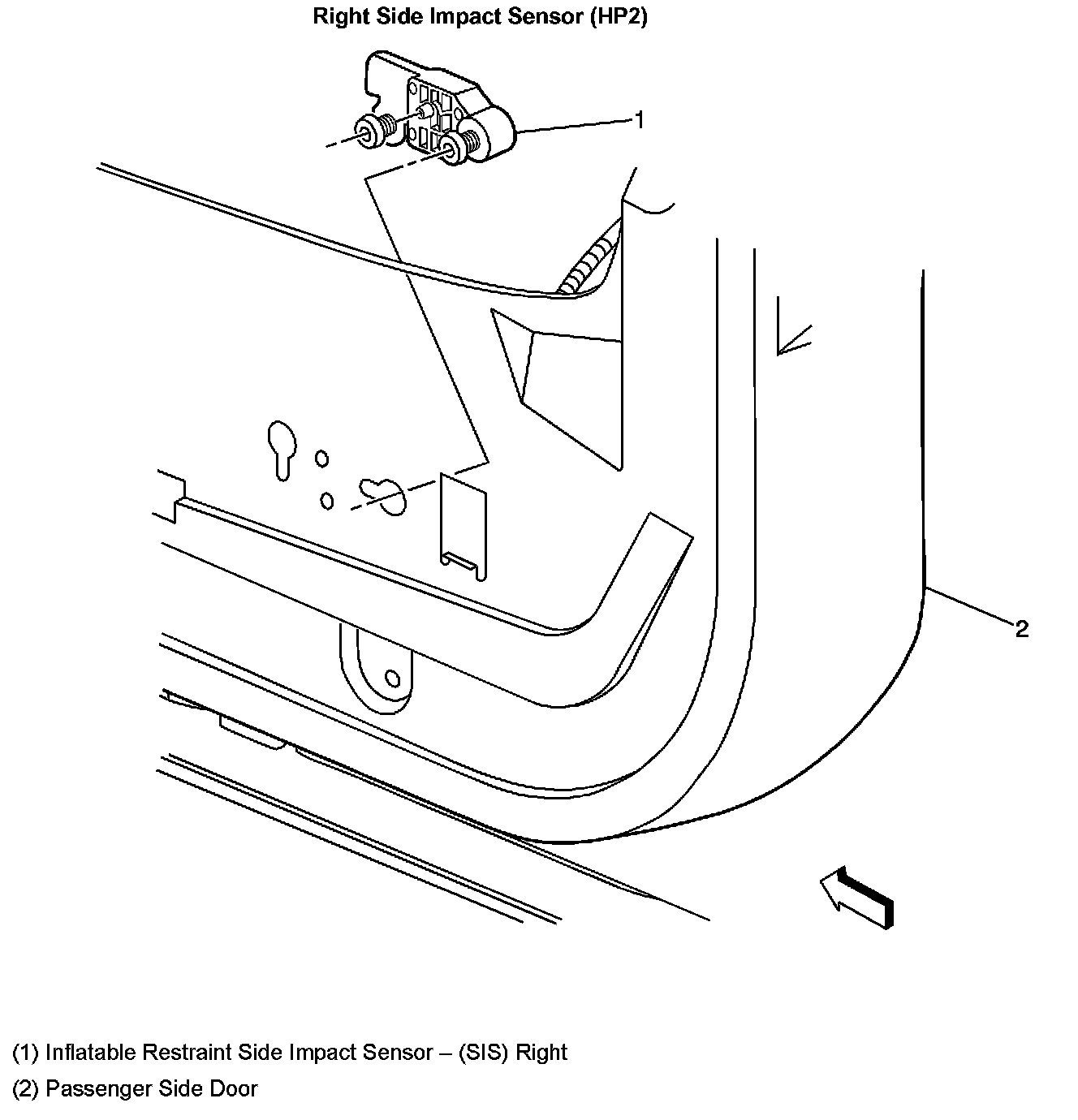 Right Side Impact Sensor (HP2)

1

2

(1) Inflatable Restraint Side Impact Sensor – (SIS) Right

(2) Passenger Side Door