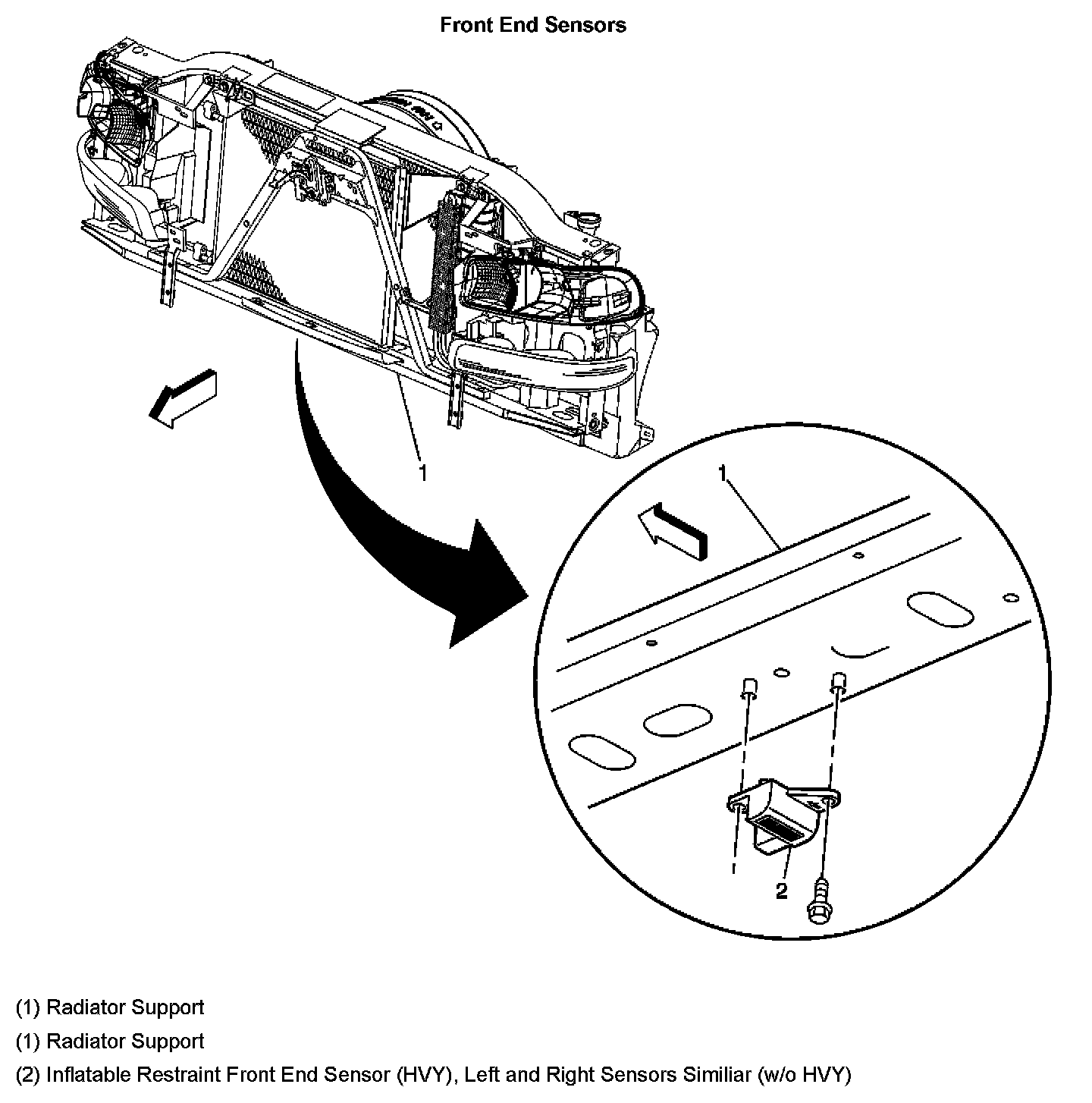 Front End Sensors

1

1

2

(1) Radiator Support

(1) Radiator Support

(2) Inflatable Restraint Front End Sensor (HVY), Left and Right Sensors Similiar (w/o HVY)