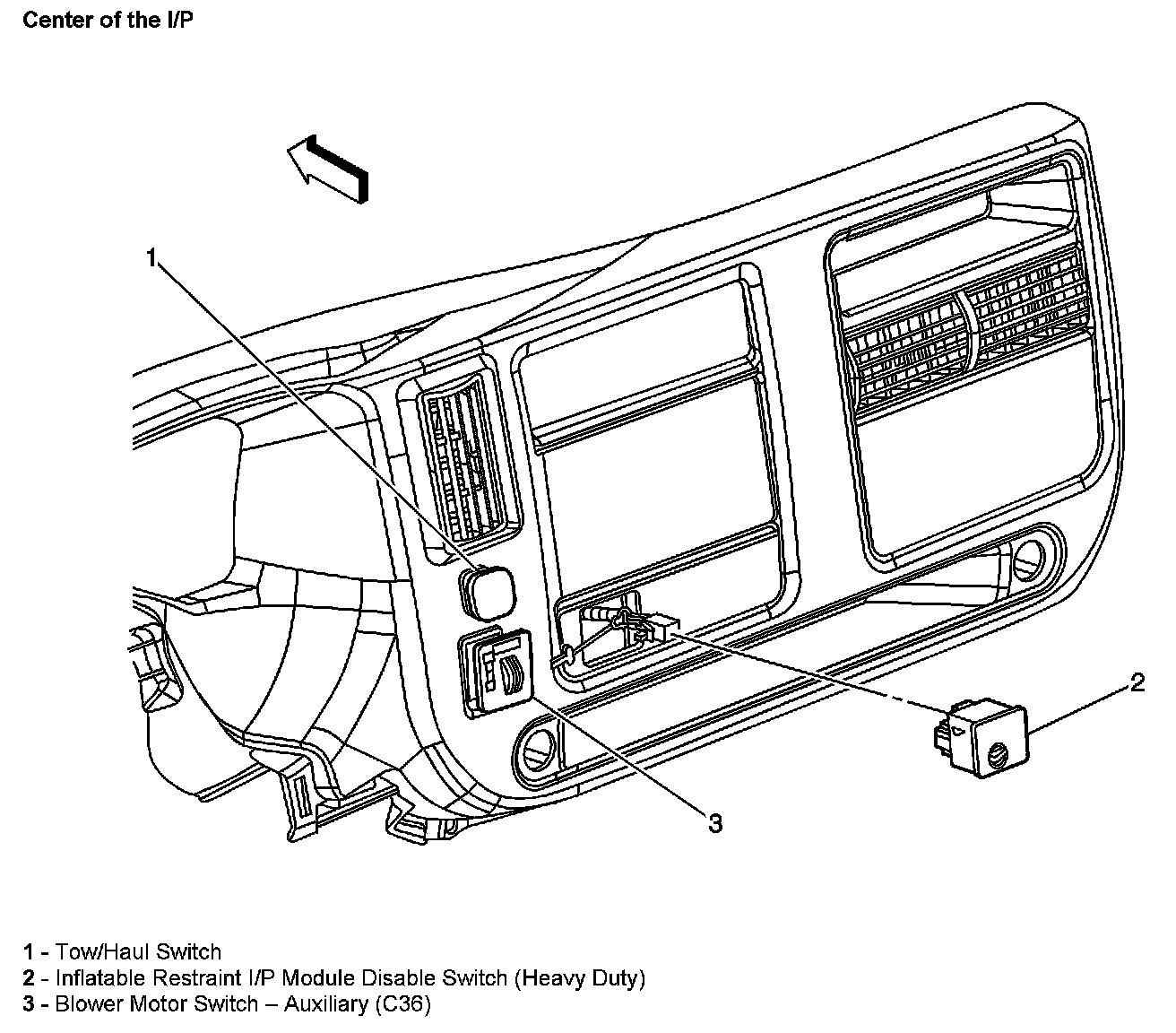 Center of the I/P

1

2

3

1 - Tow/Haul Switch
2 - Inflatable Restraint I/P Module Disable Switch (Heavy Duty)
3 - Blower Motor Switch – Auxiliary (C36)