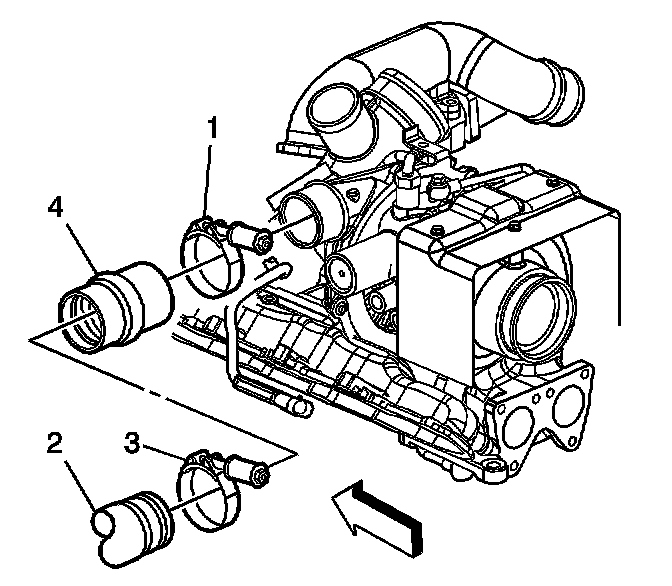 1
4
2
3