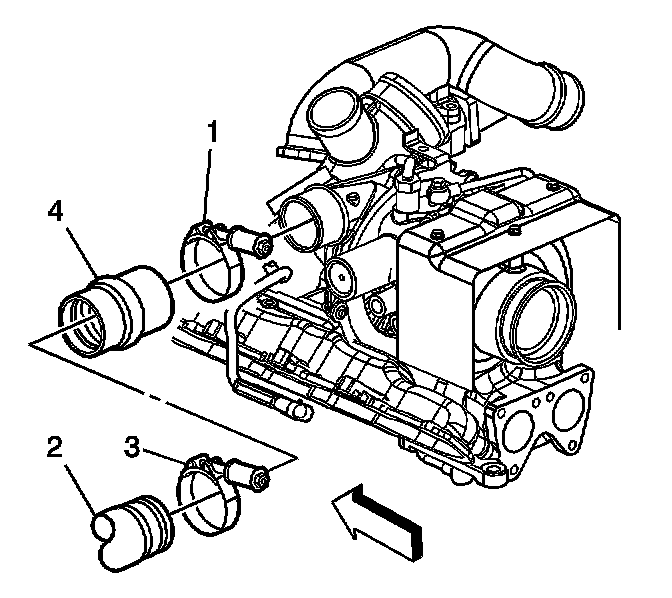 1
4
2
3