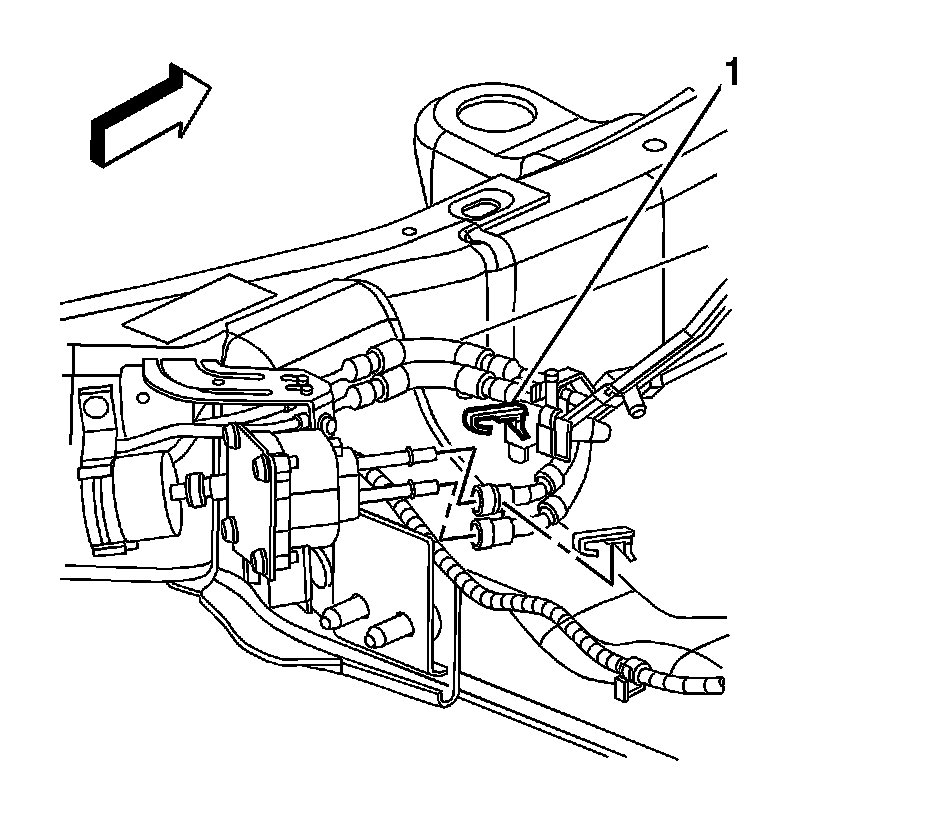 1