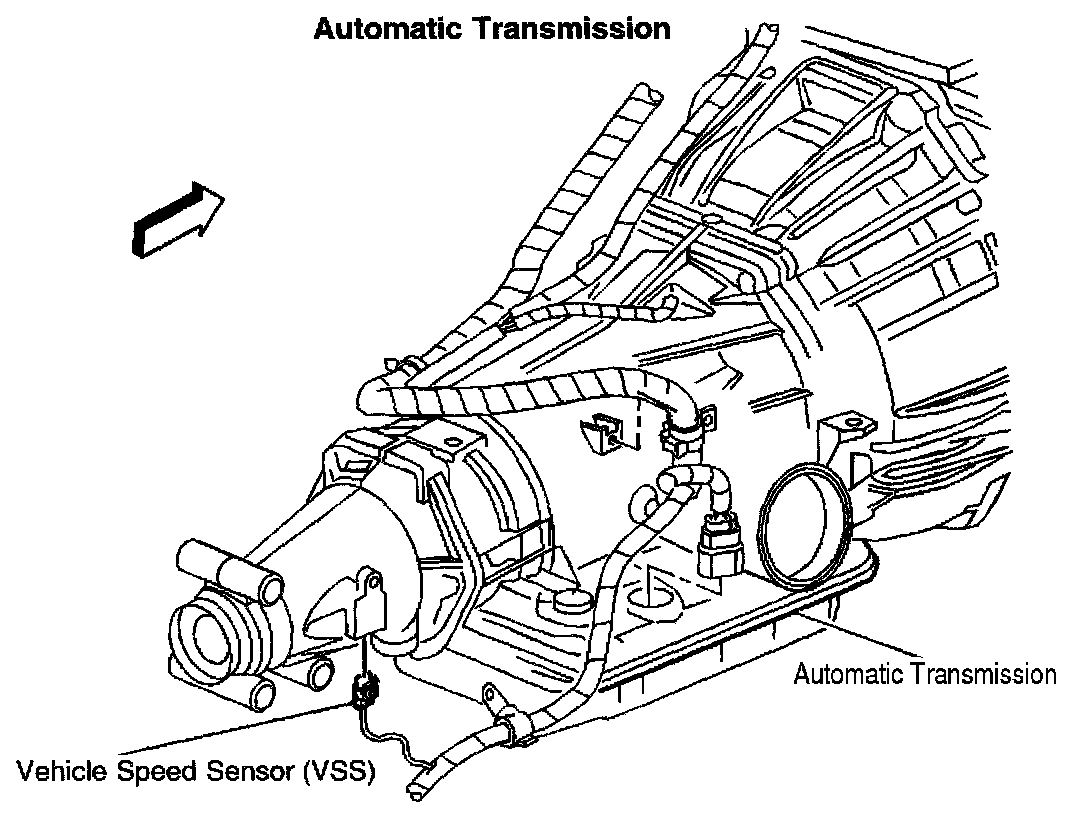 Automatic Transmission

Automatic Transmission

Vehicle Speed Sensor (VSS)