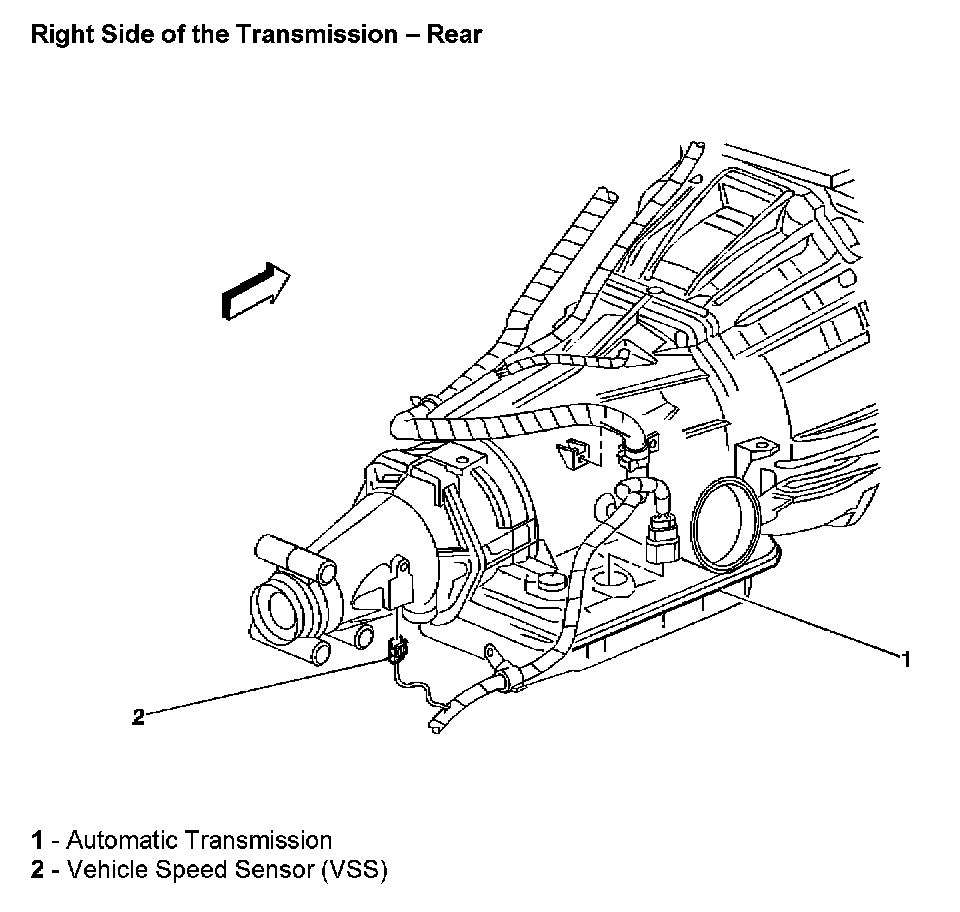 Right Side of the Transmission – Rear

1

2

1 - Automatic Transmission
2 - Vehicle Speed Sensor (VSS)