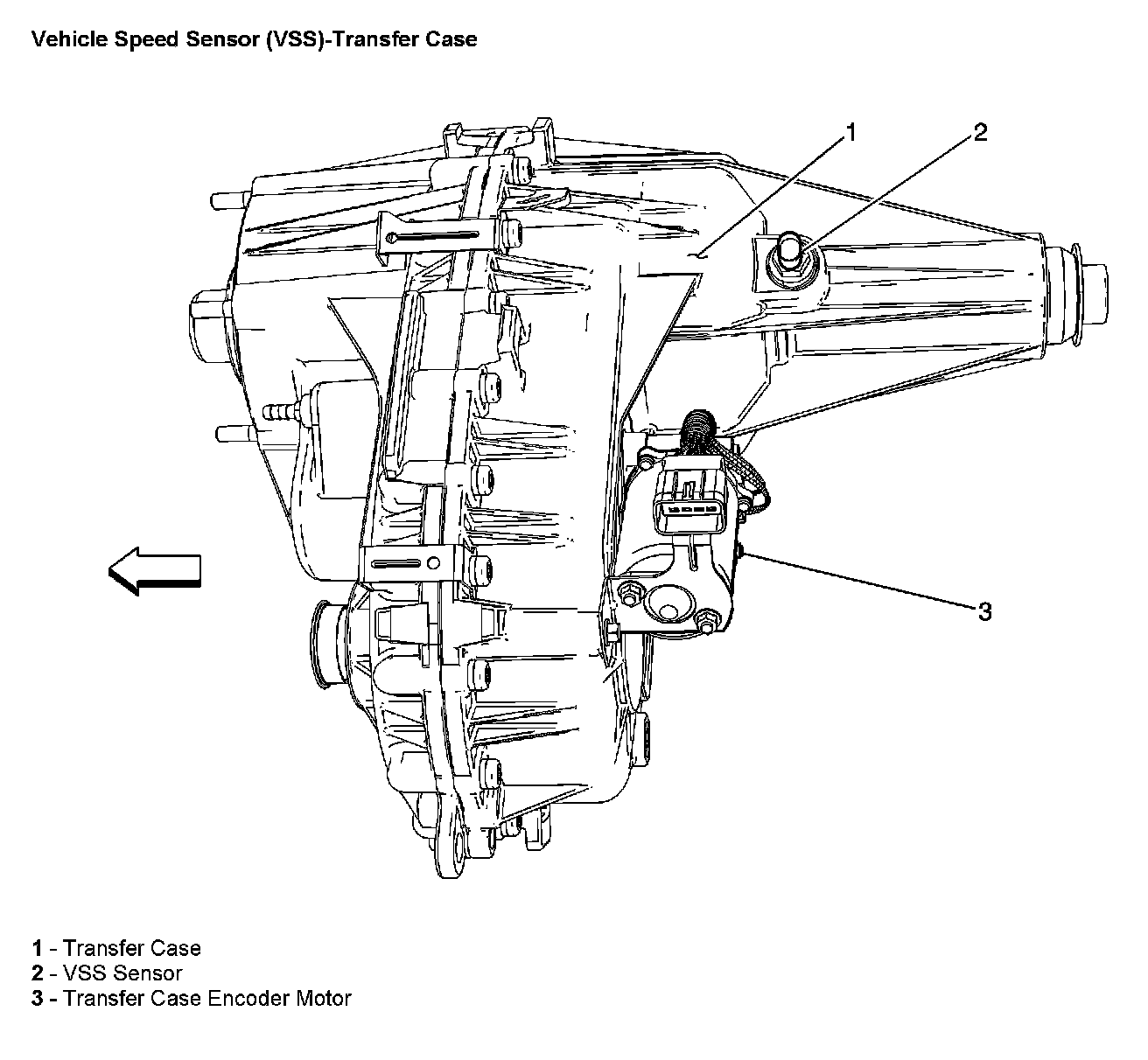 Vehicle Speed Sensor (VSS)-Transfer Case

1

2

3

1 - Transfer Case
2 - VSS Sensor
3 - Transfer Case Encoder Motor