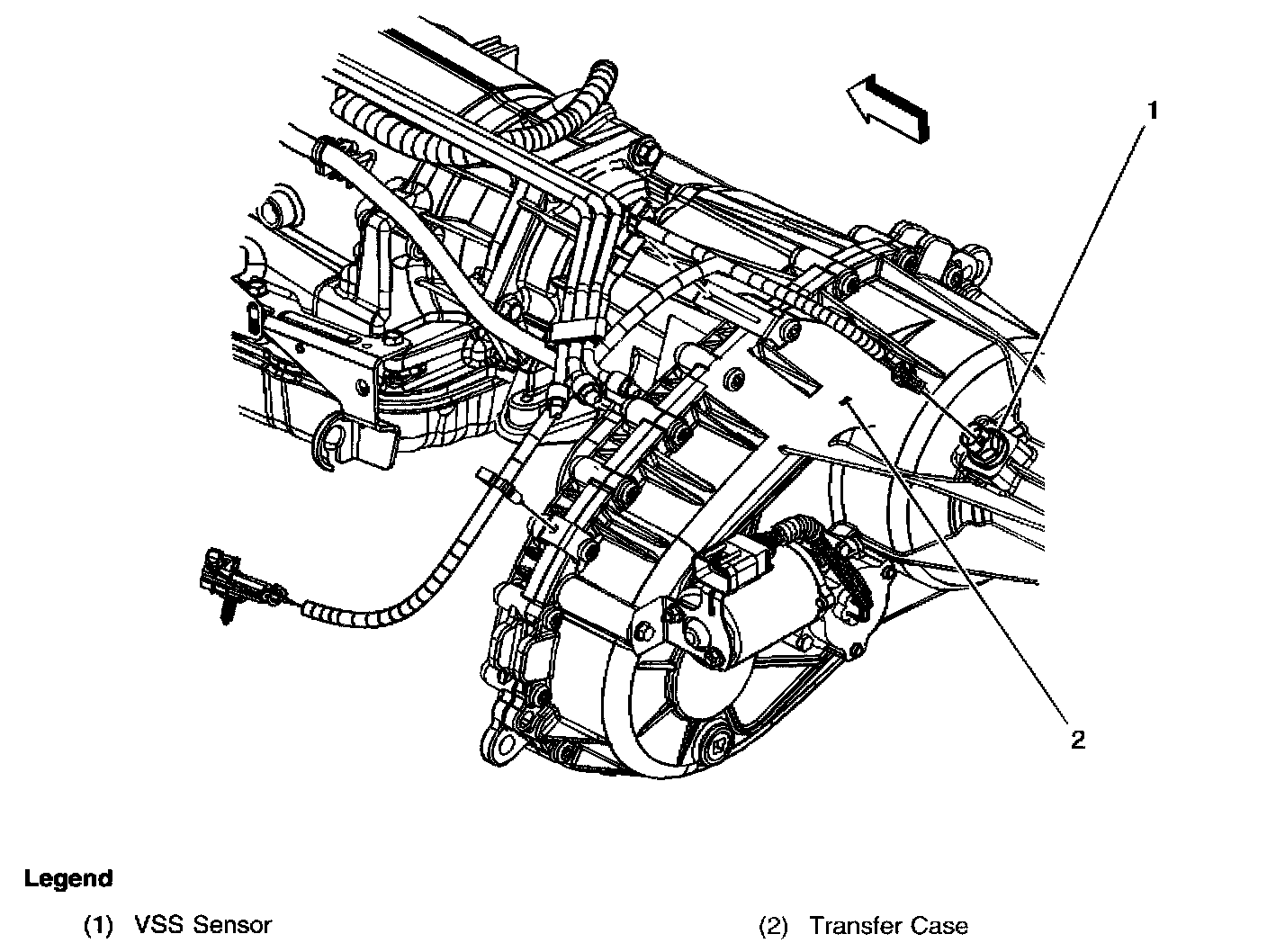 1

2

Legend

(1) VSS Sensor

(2) Transfer Case