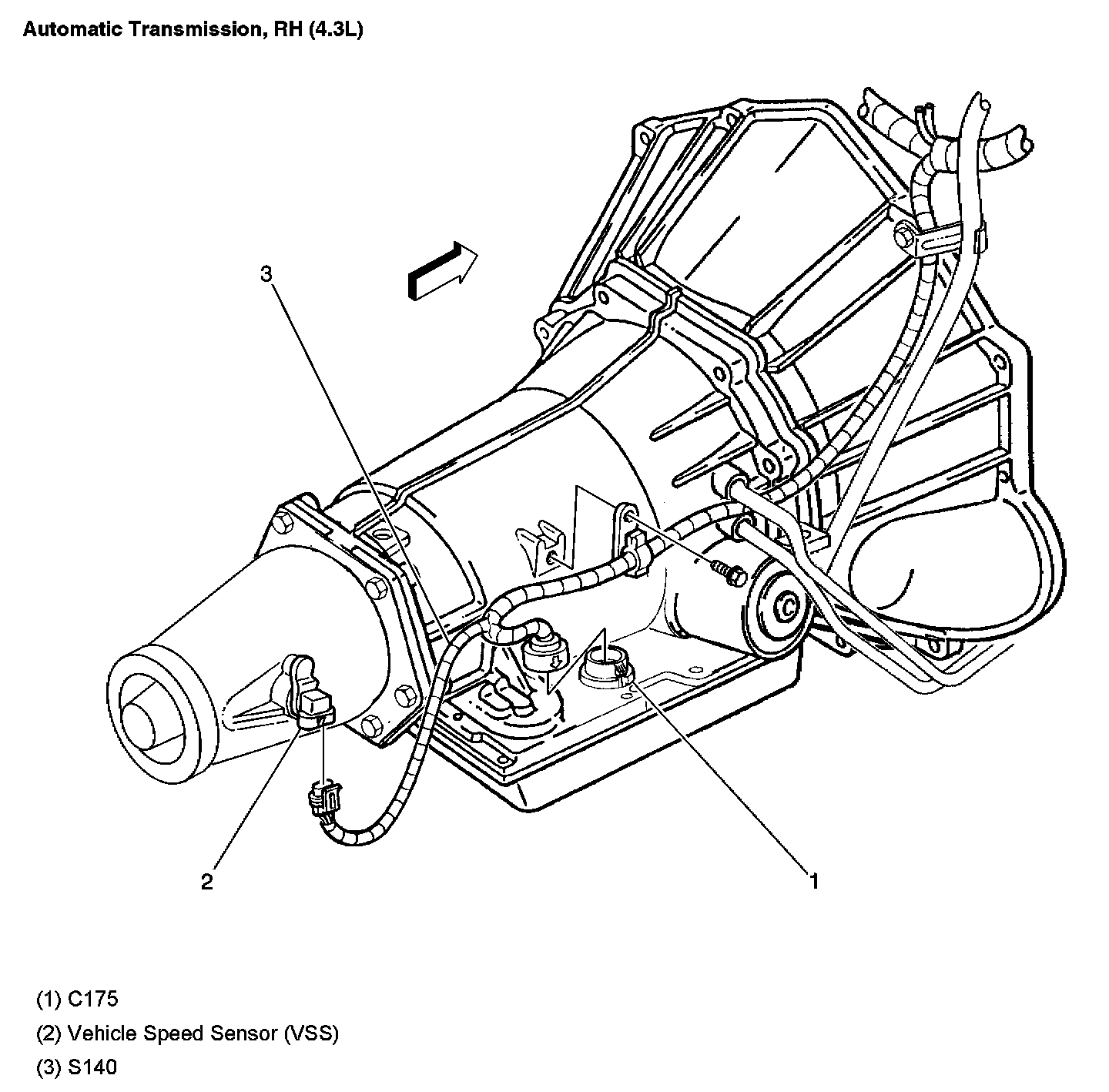 Automatic Transmission, RH (4.3L)

3

2

1

(1) C175

(2) Vehicle Speed Sensor (VSS)

(3) S140