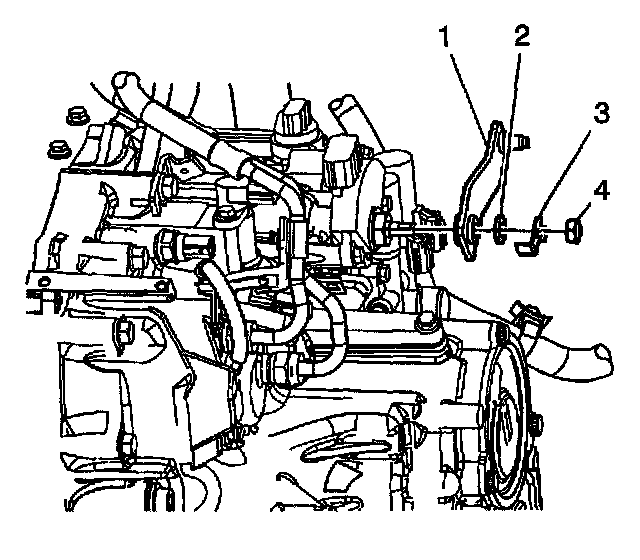 1
2
3
4