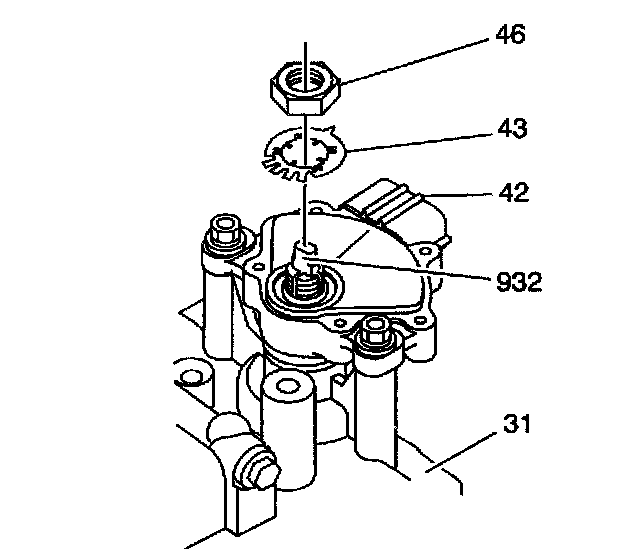 46
43
42
932
31