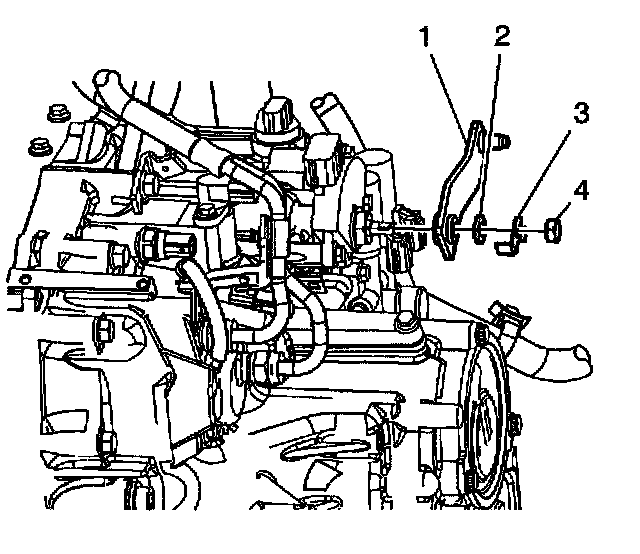 1
2
3
4