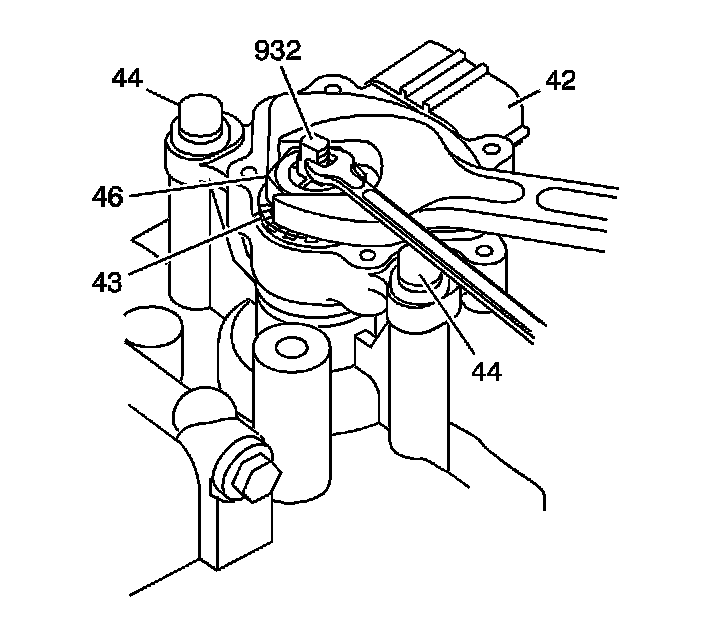 932
44
42
46
43
44