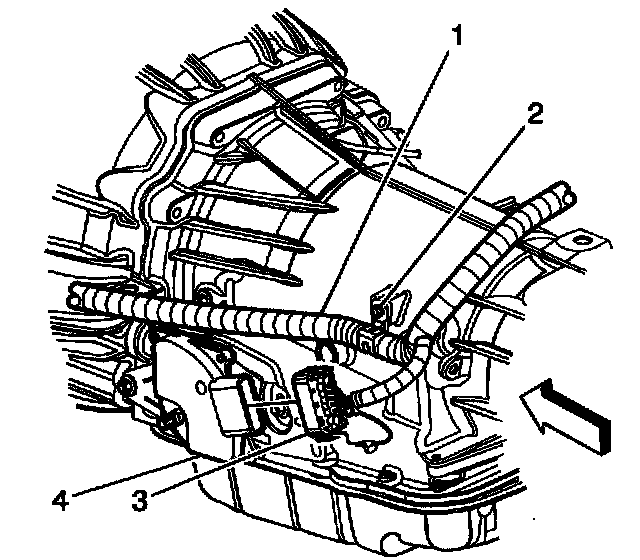 1
2
4
3