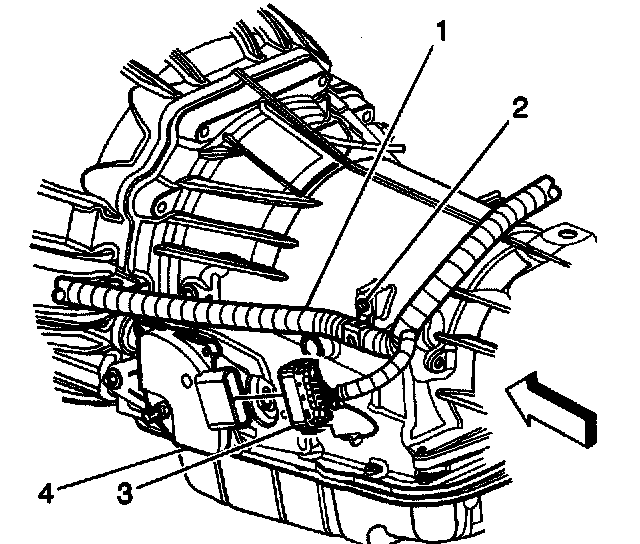 1
2
4
3