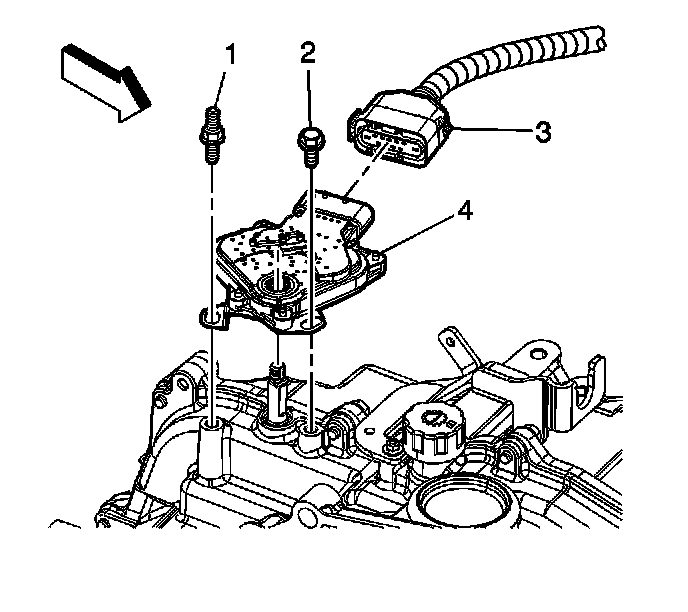 1
2
3
4