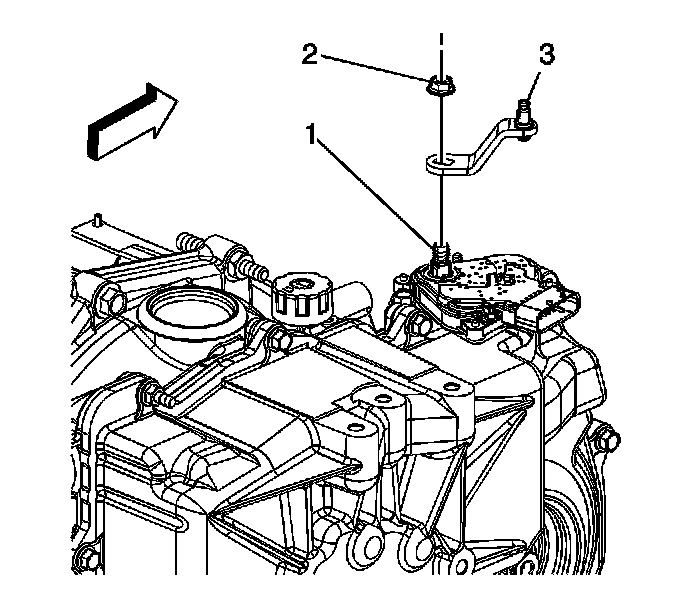 2
3
1