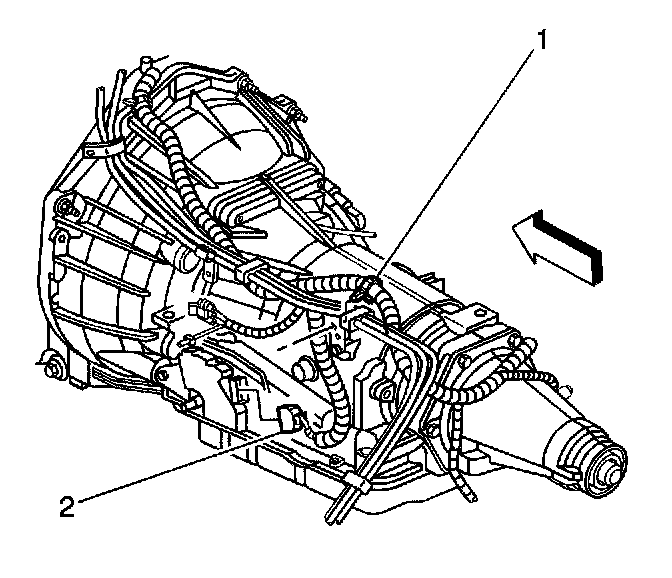 1

2