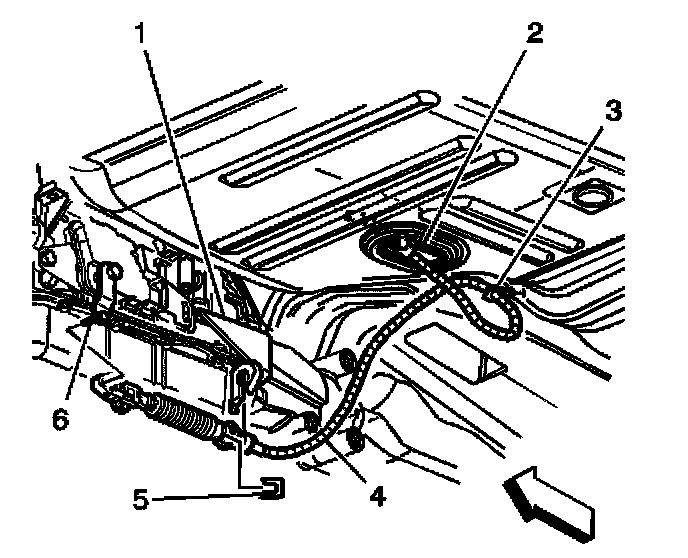 1
2
3
6
5
4