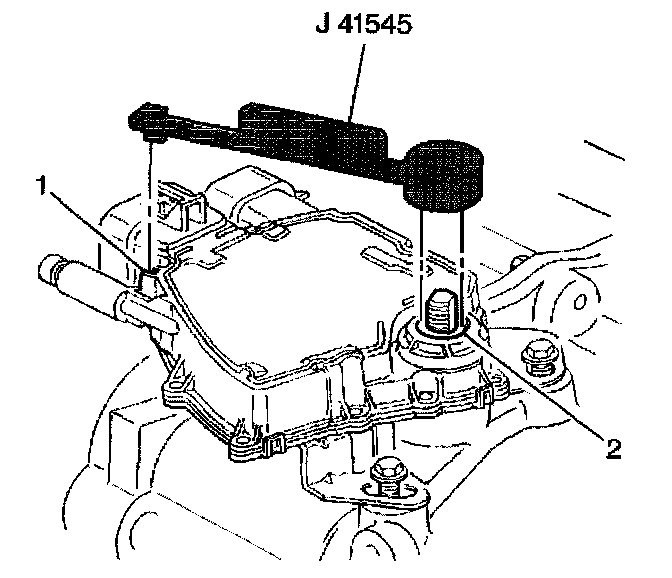 J 41545

1

2