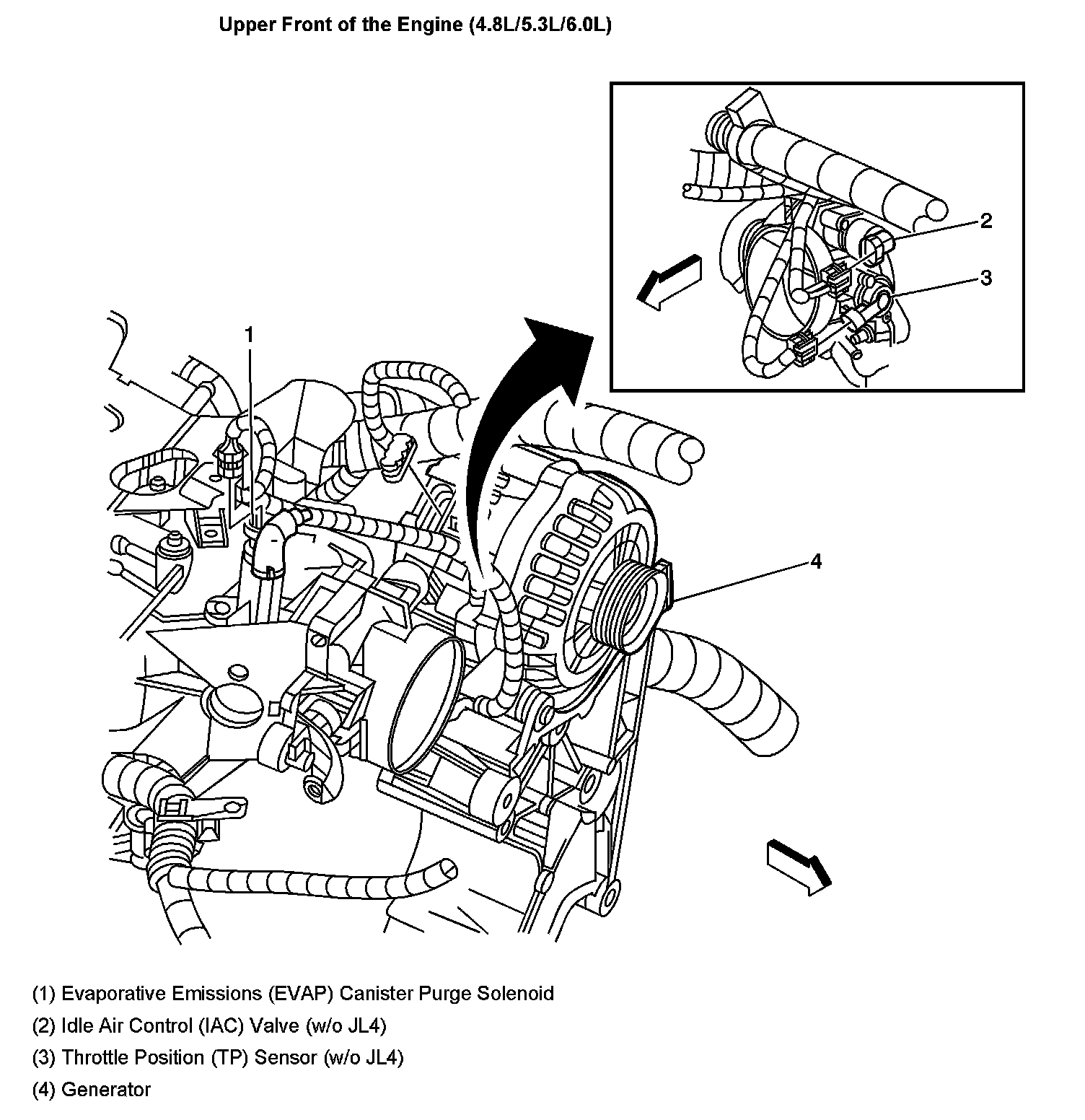 Upper Front of the Engine (4.8L/5.3L/6.0L)

2

3

1

4

(1) Evaporative Emissions (EVAP) Canister Purge Solenoid

(2) Idle Air Control (IAC) Valve (w/o JL4)

(3) Throttle Position (TP) Sensor (w/o JL4)

(4) Generator