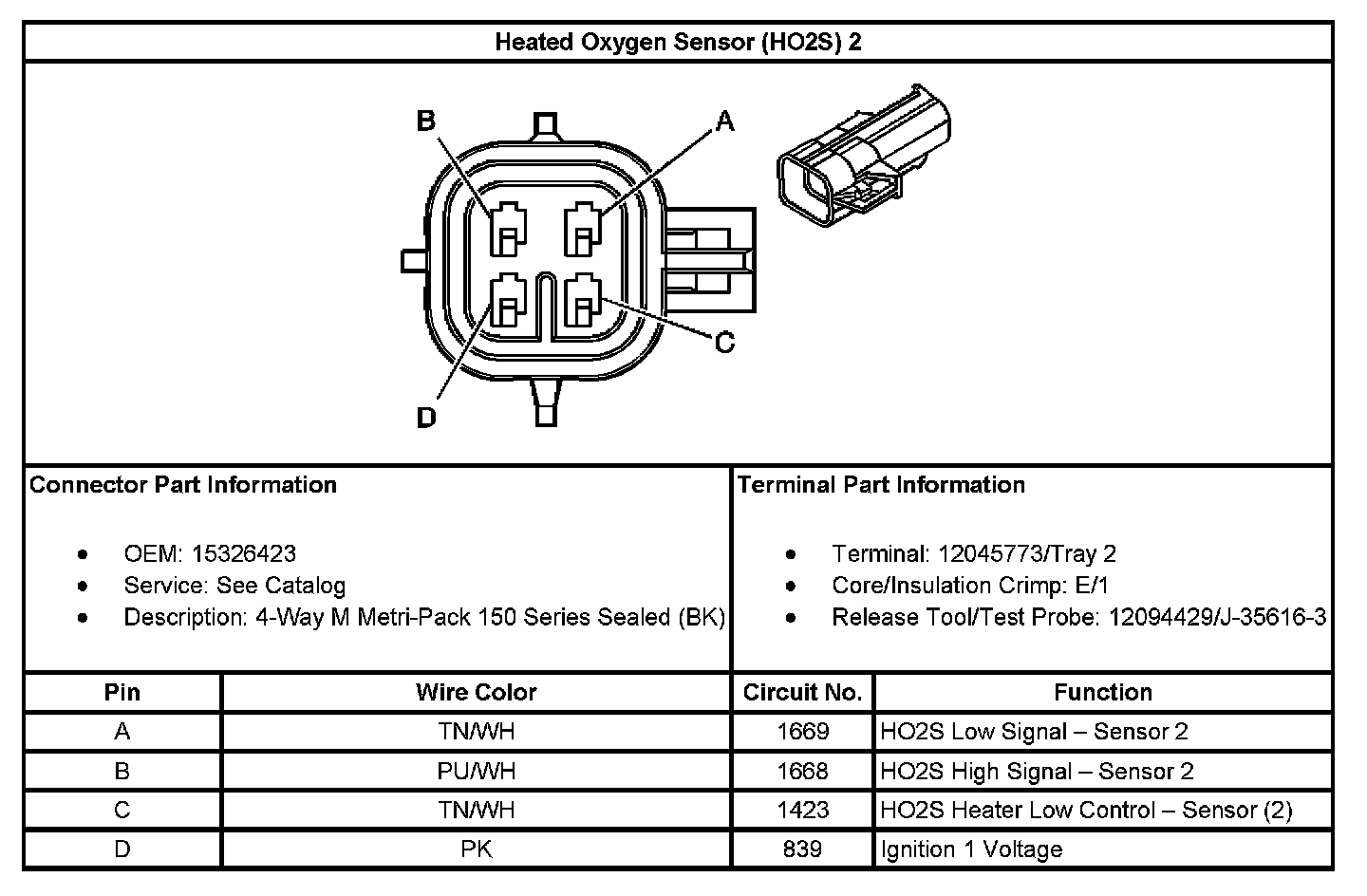 Heated Oxygen Sensor (HO2S) 2

B
A
C
D

Connector Part Information

- OEM: 15326423
- Service: See Catalog
- Description: 4-Way M Metri-Pack 150 Series Sealed (BK)

Terminal Part Information

- Terminal: 12045773/Tray 2
- Core/Insulation Crimp: E/1
- Release Tool/Test Probe: 12094429/J-35616-3

| Pin | Wire Color | Circuit No. | Function |
|---|---|---|---|
| A | TN/WH | 1669 | HO2S Low Signal – Sensor 2 |
| B | PU/WH | 1668 | HO2S High Signal – Sensor 2 |
| C | TN/WH | 1423 | HO2S Heater Low Control – Sensor (2) |
| D | PK | 839 | Ignition 1 Voltage |