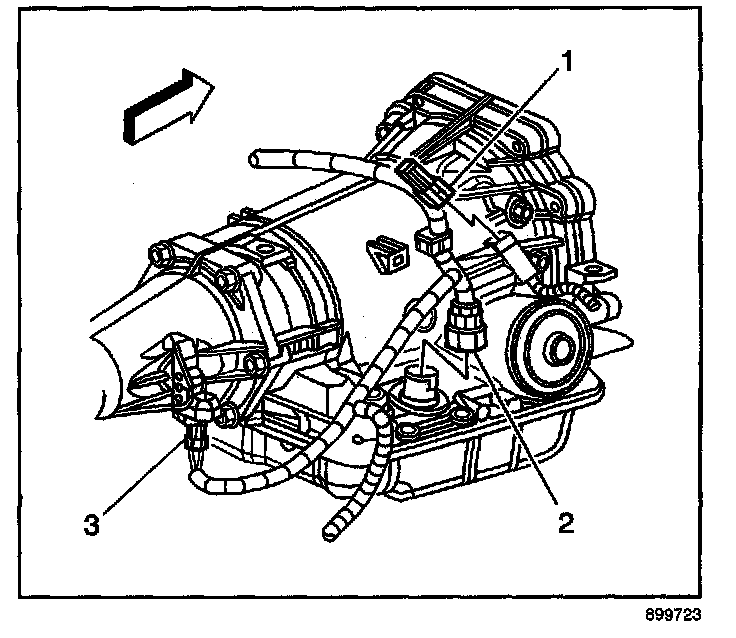 1
2
3
899723