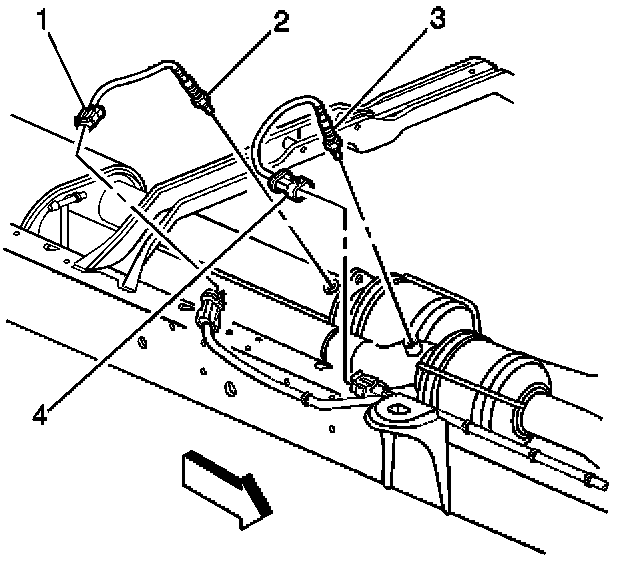 1
2
3
4