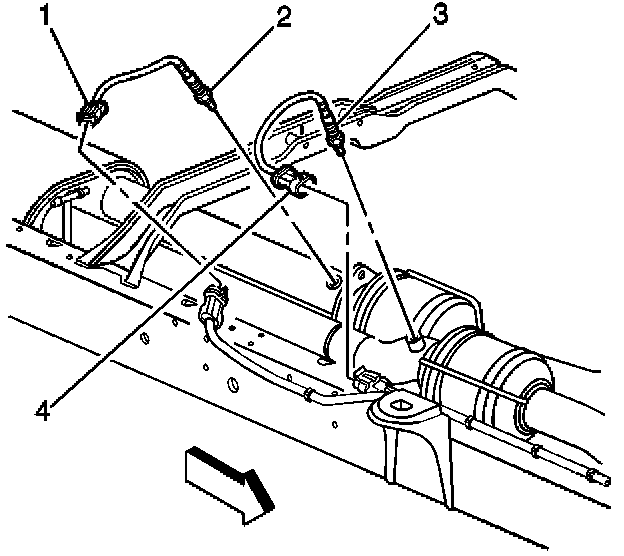 1
2
3
4