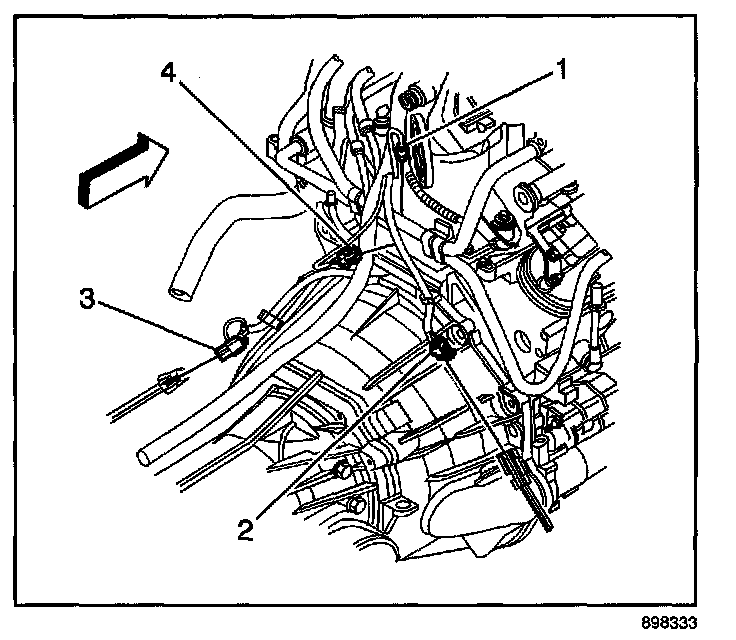 4
1
3
2
898333