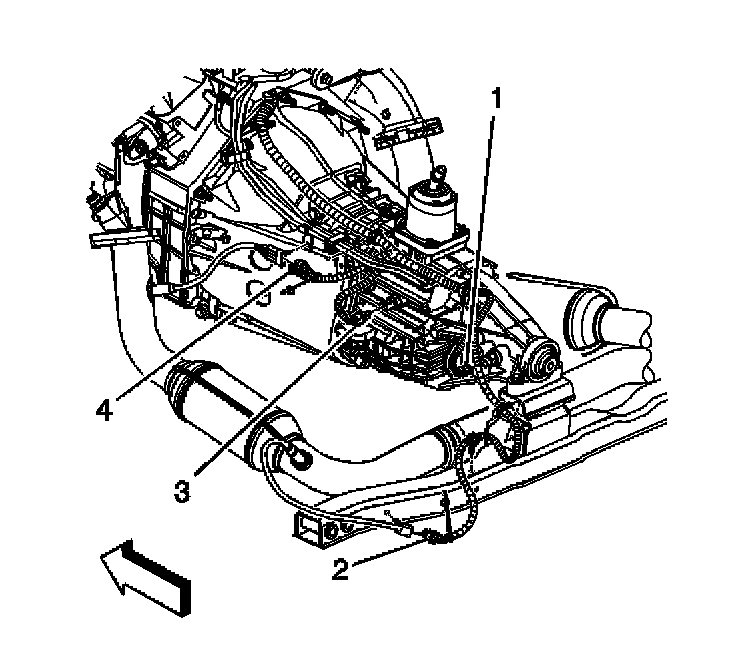 1
4
3
2