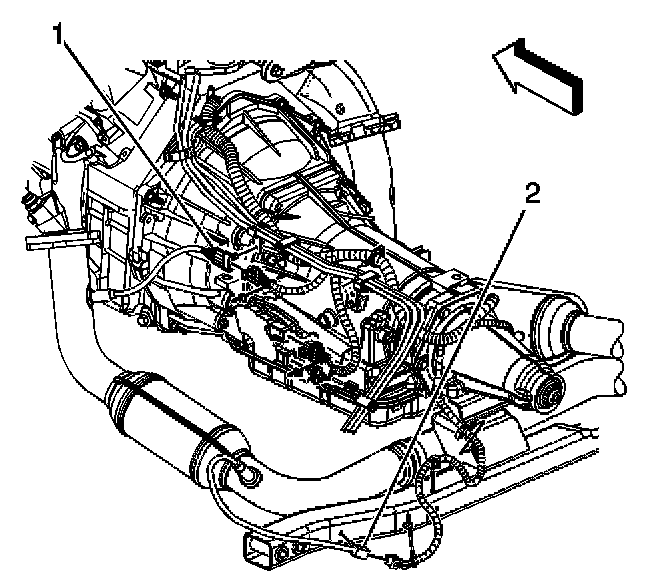 1
2