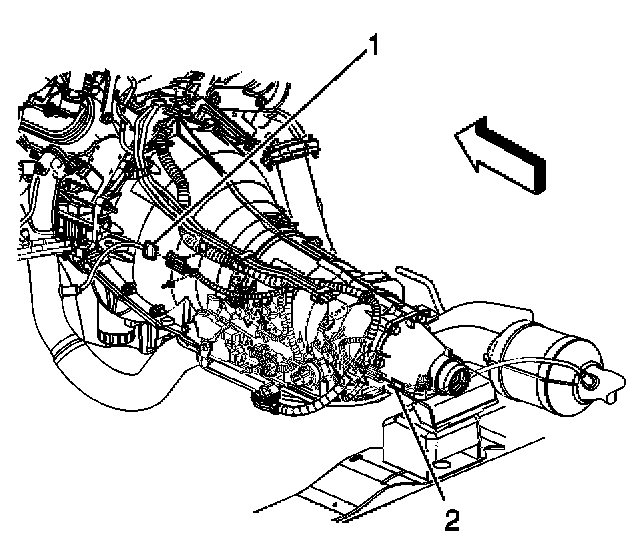 1

2