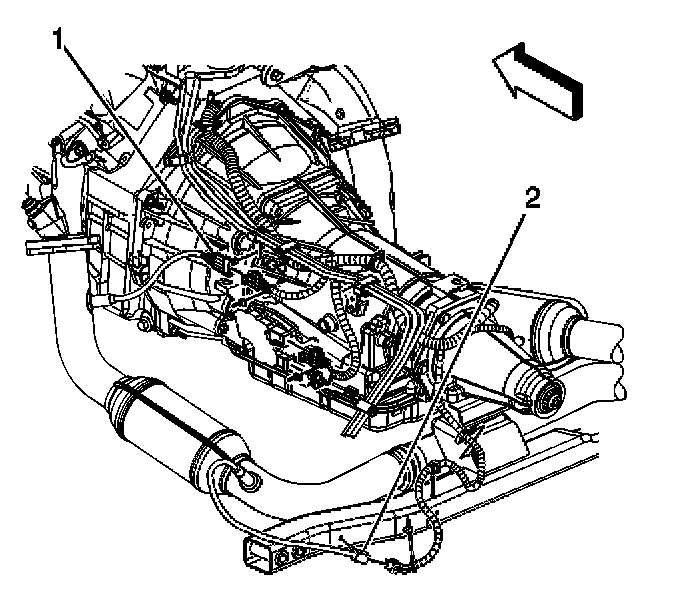 1
2