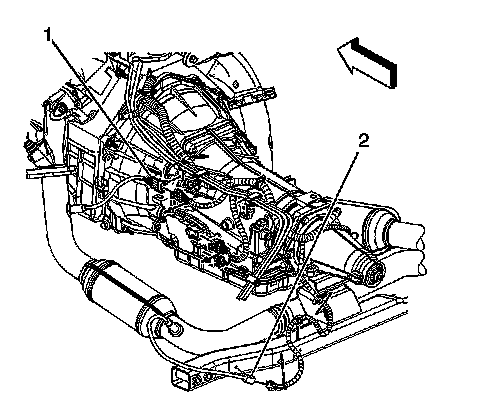 1
2