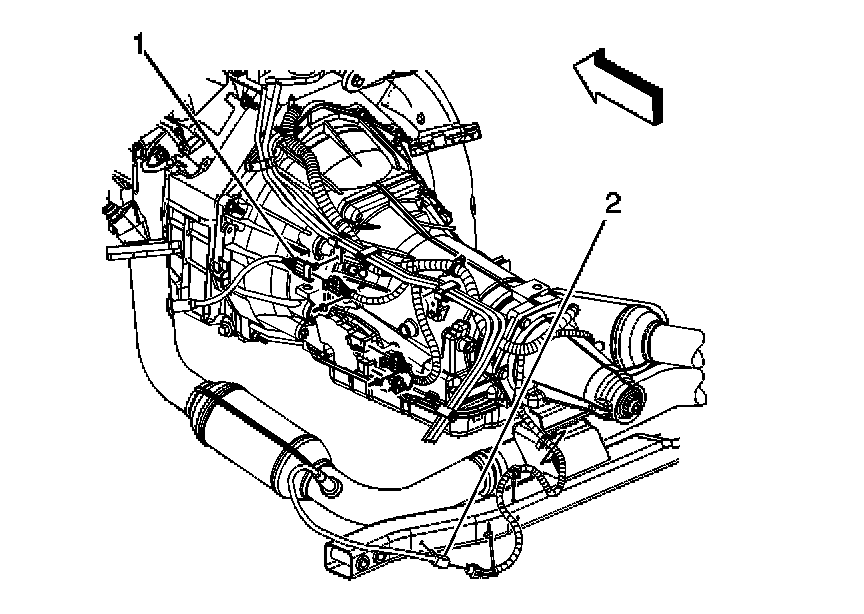 1

2