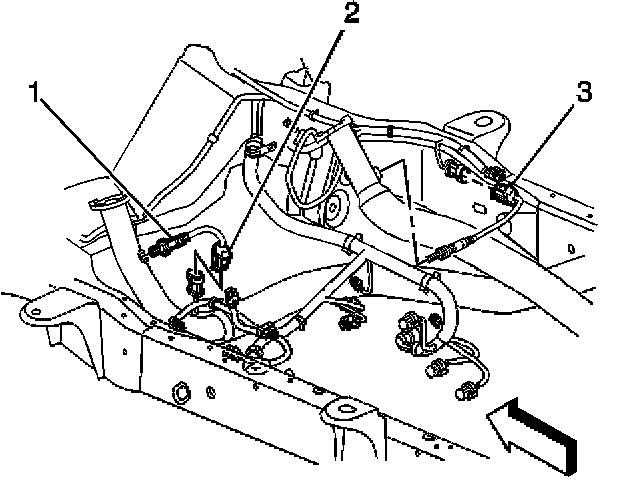 1
2
3