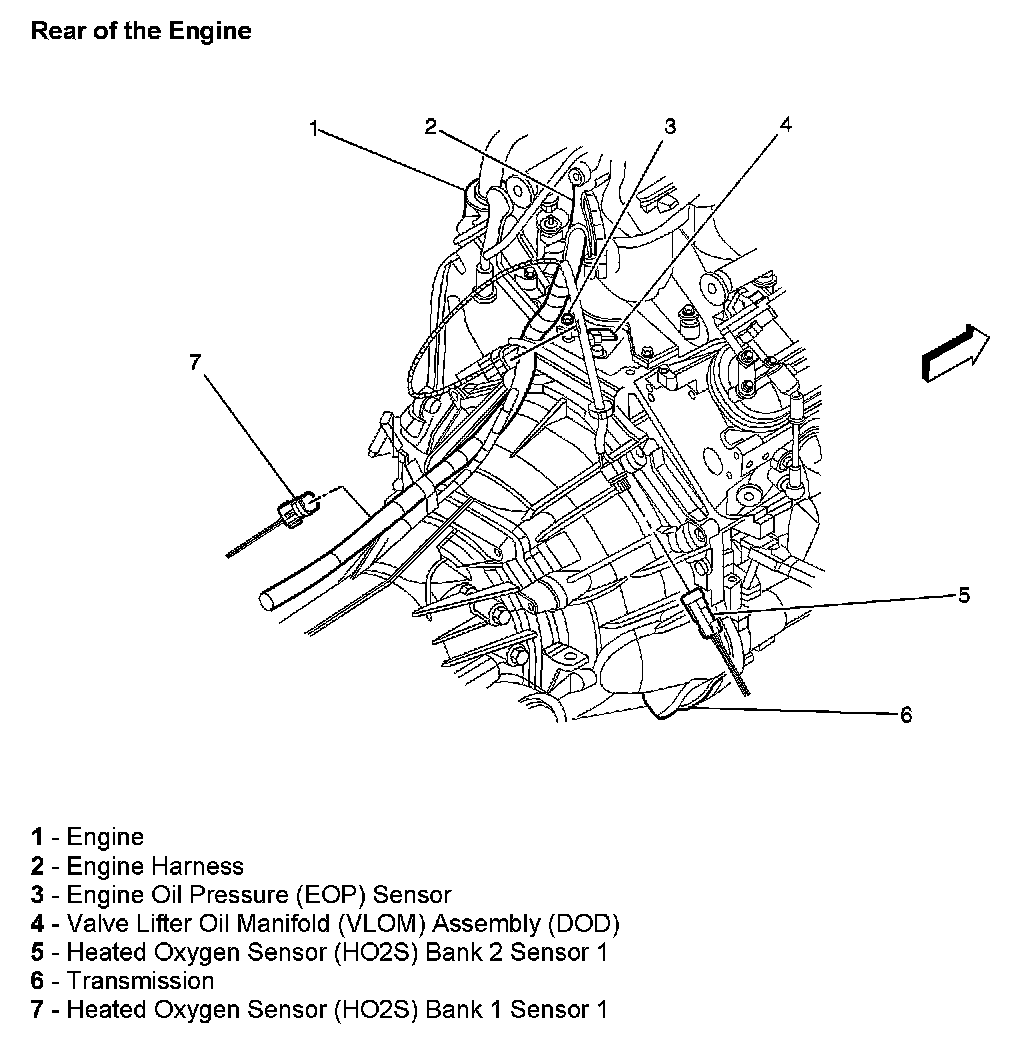 Rear of the Engine

1
2
3
4
7
5
6

1 - Engine
2 - Engine Harness
3 - Engine Oil Pressure (EOP) Sensor
4 - Valve Lifter Oil Manifold (VLOM) Assembly (DOD)
5 - Heated Oxygen Sensor (HO2S) Bank 2 Sensor 1
6 - Transmission
7 - Heated Oxygen Sensor (HO2S) Bank 1 Sensor 1