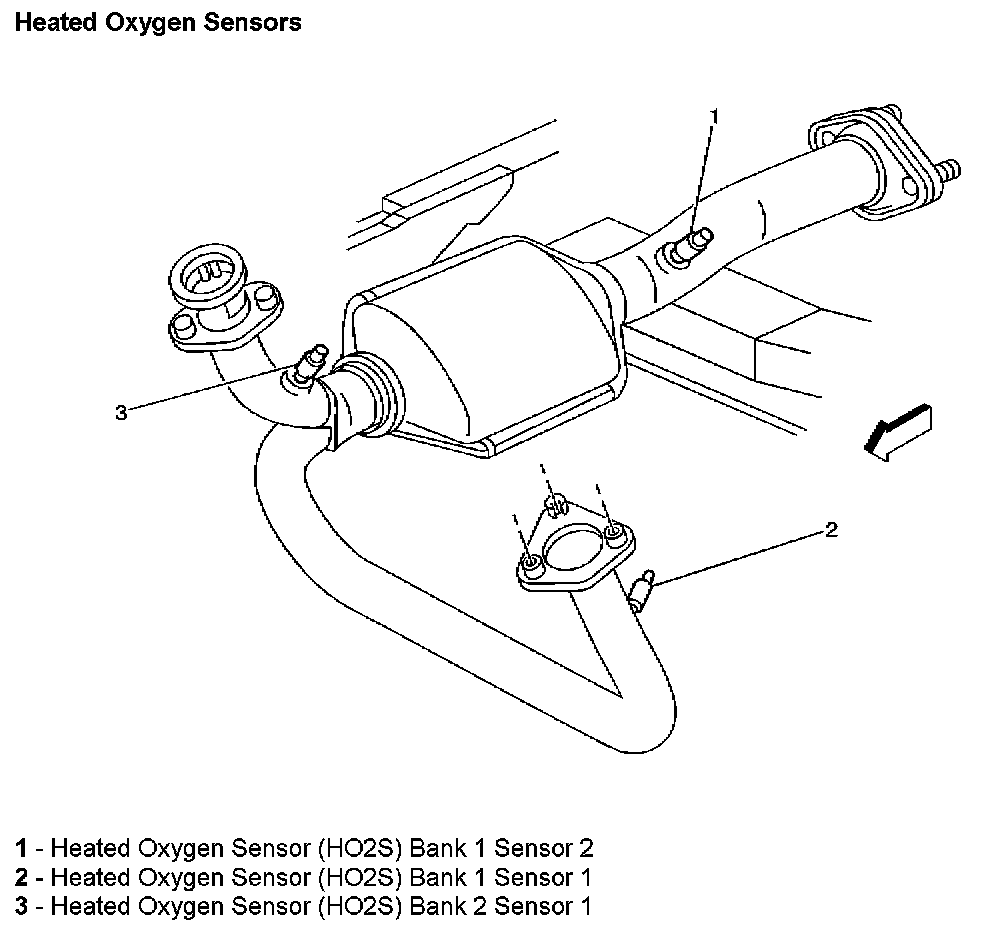 Heated Oxygen Sensors

1

3

2

1 - Heated Oxygen Sensor (HO2S) Bank 1 Sensor 2
2 - Heated Oxygen Sensor (HO2S) Bank 1 Sensor 1
3 - Heated Oxygen Sensor (HO2S) Bank 2 Sensor 1