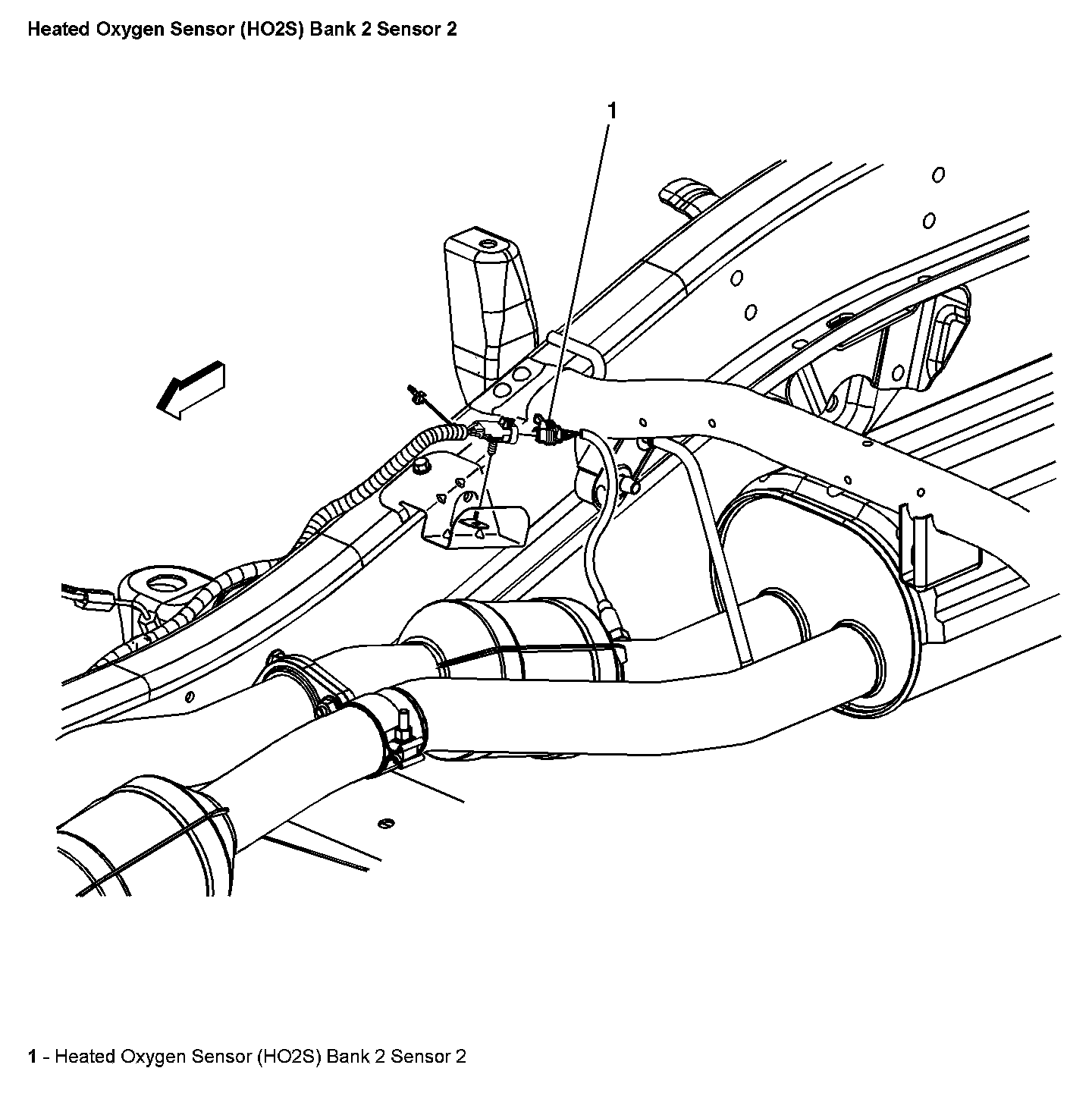 Heated Oxygen Sensor (HO2S) Bank 2 Sensor 2

1

1 - Heated Oxygen Sensor (HO2S) Bank 2 Sensor 2