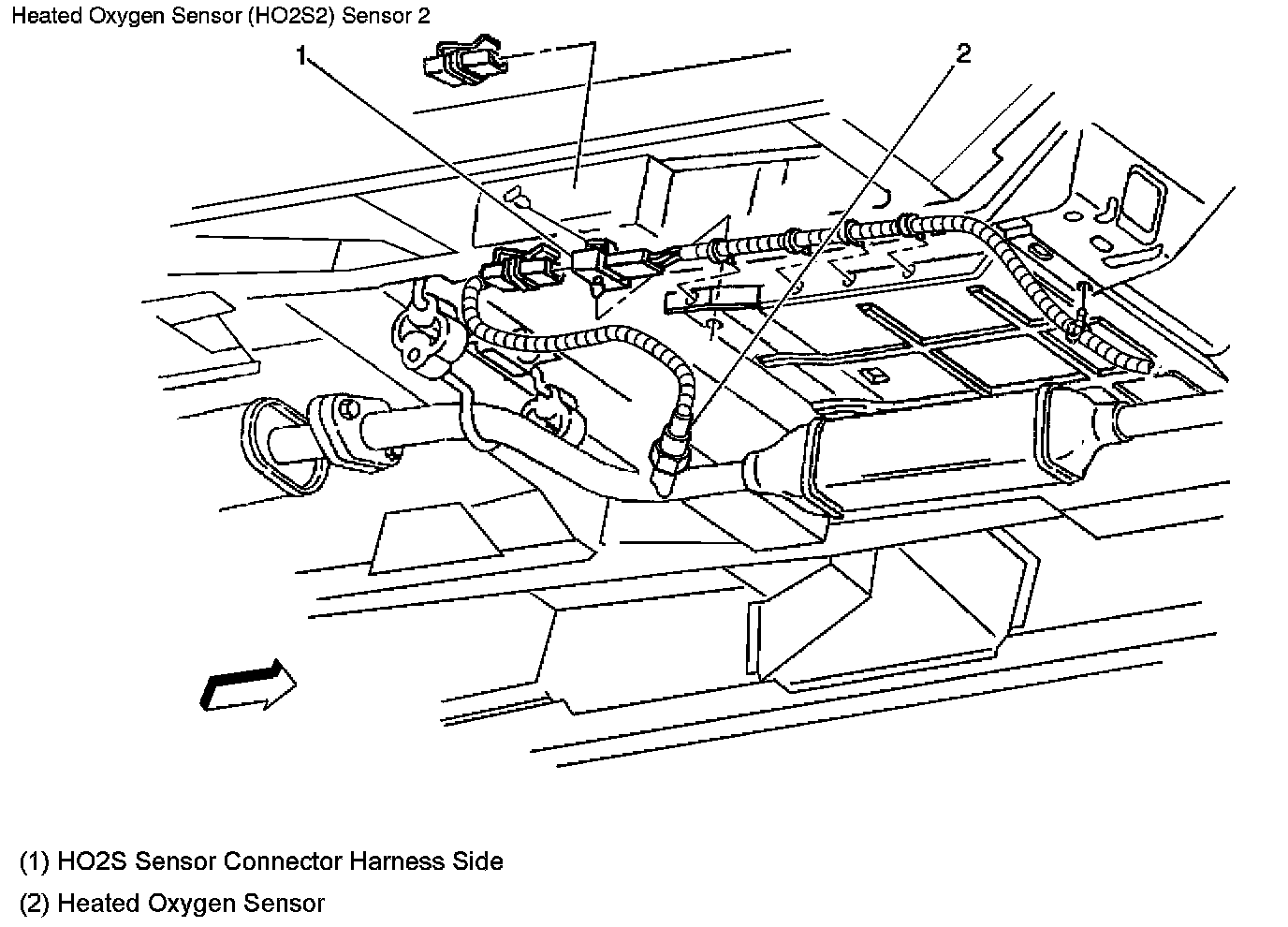 Heated Oxygen Sensor (HO2S2) Sensor 2

1

2

(1) HO2S Sensor Connector Harness Side

(2) Heated Oxygen Sensor