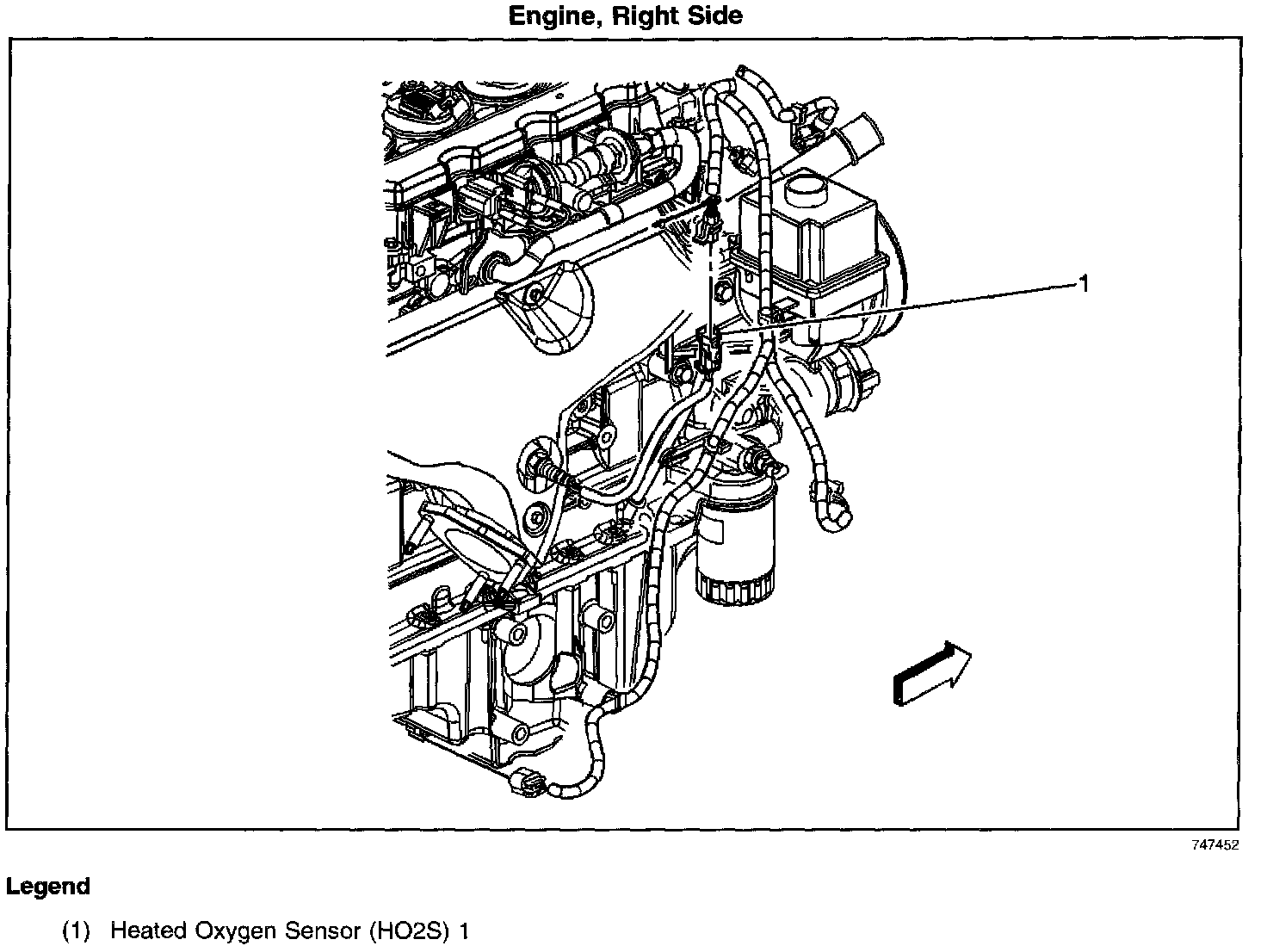 Engine, Right Side

1

747452

Legend

(1) Heated Oxygen Sensor (HO2S) 1