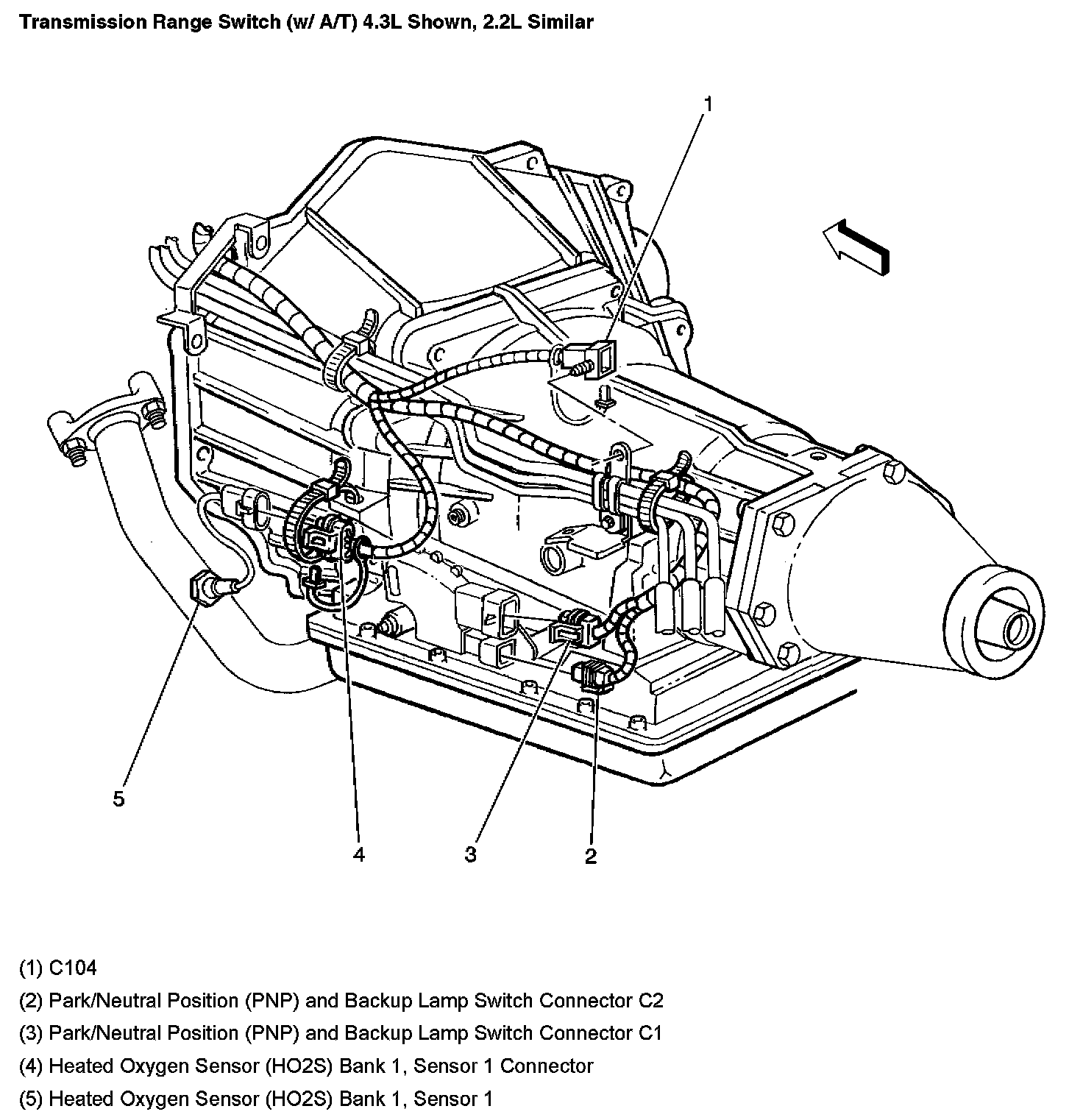 Transmission Range Switch (w/ A/T) 4.3L Shown, 2.2L Similar

1

5

4

3

2

(1) C104

(2) Park/Neutral Position (PNP) and Backup Lamp Switch Connector C2

(3) Park/Neutral Position (PNP) and Backup Lamp Switch Connector C1

(4) Heated Oxygen Sensor (HO2S) Bank 1, Sensor 1 Connector

(5) Heated Oxygen Sensor (HO2S) Bank 1, Sensor 1