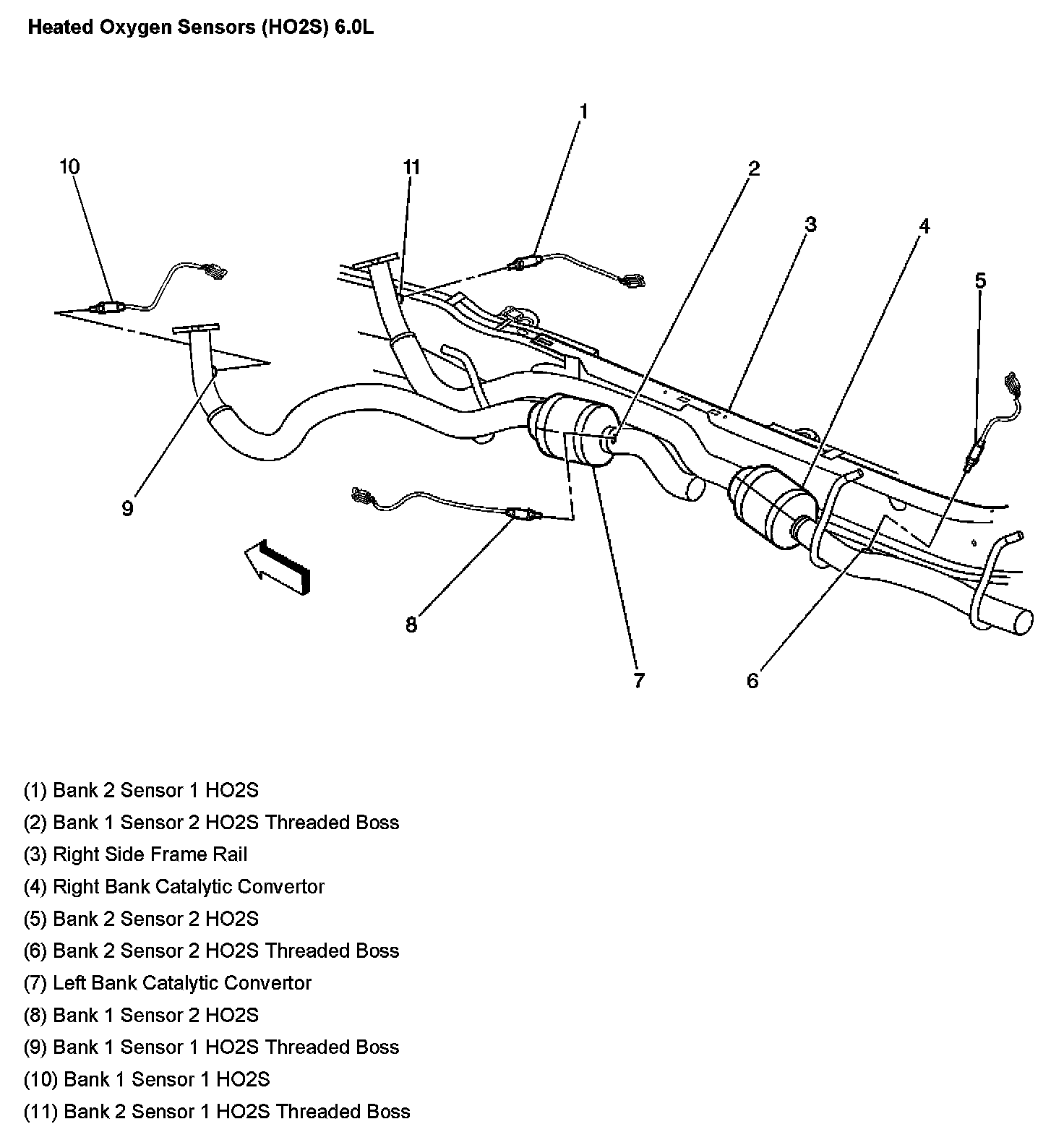 Heated Oxygen Sensors (HO2S) 6.0L

1
10
11
2
3
4
5
9
8
7
6

(1) Bank 2 Sensor 1 HO2S
(2) Bank 1 Sensor 2 HO2S Threaded Boss
(3) Right Side Frame Rail
(4) Right Bank Catalytic Convertor
(5) Bank 2 Sensor 2 HO2S
(6) Bank 2 Sensor 2 HO2S Threaded Boss
(7) Left Bank Catalytic Convertor
(8) Bank 1 Sensor 2 HO2S
(9) Bank 1 Sensor 1 HO2S Threaded Boss
(10) Bank 1 Sensor 1 HO2S
(11) Bank 2 Sensor 1 HO2S Threaded Boss